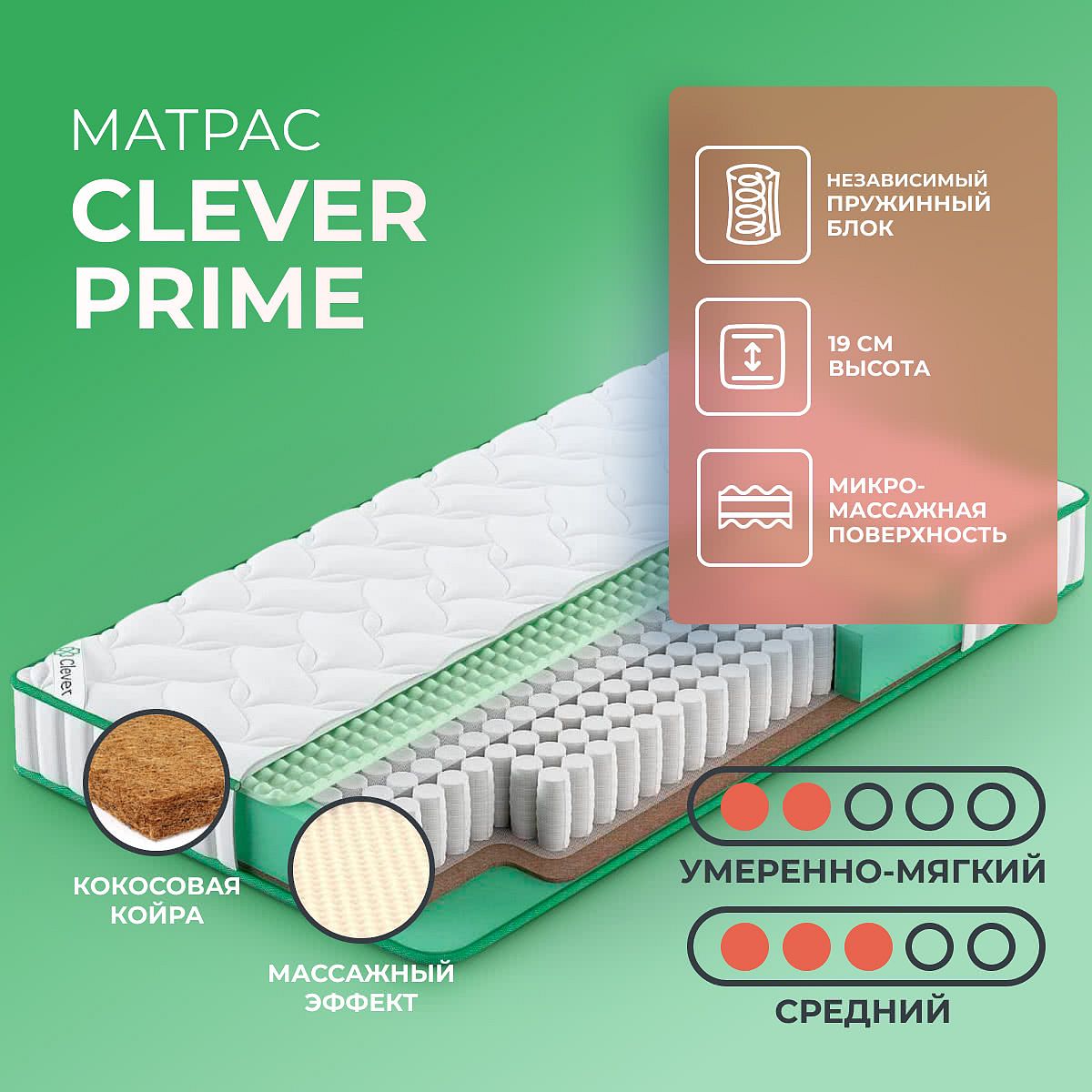 МАТРАС
CLEVER
PRIME

НЕЗАВИСИМЫЙ ПРУЖИННЫЙ БЛОК

19 СМ ВЫСОТА

МИКРО-МАССАЖНАЯ ПОВЕРХНОСТЬ

clever

КОКОСОВАЯ КОЙРА

МАССАЖНЫЙ ЭФФЕКТ

УМЕРЕННО-МЯГКИЙ

СРЕДНИЙ