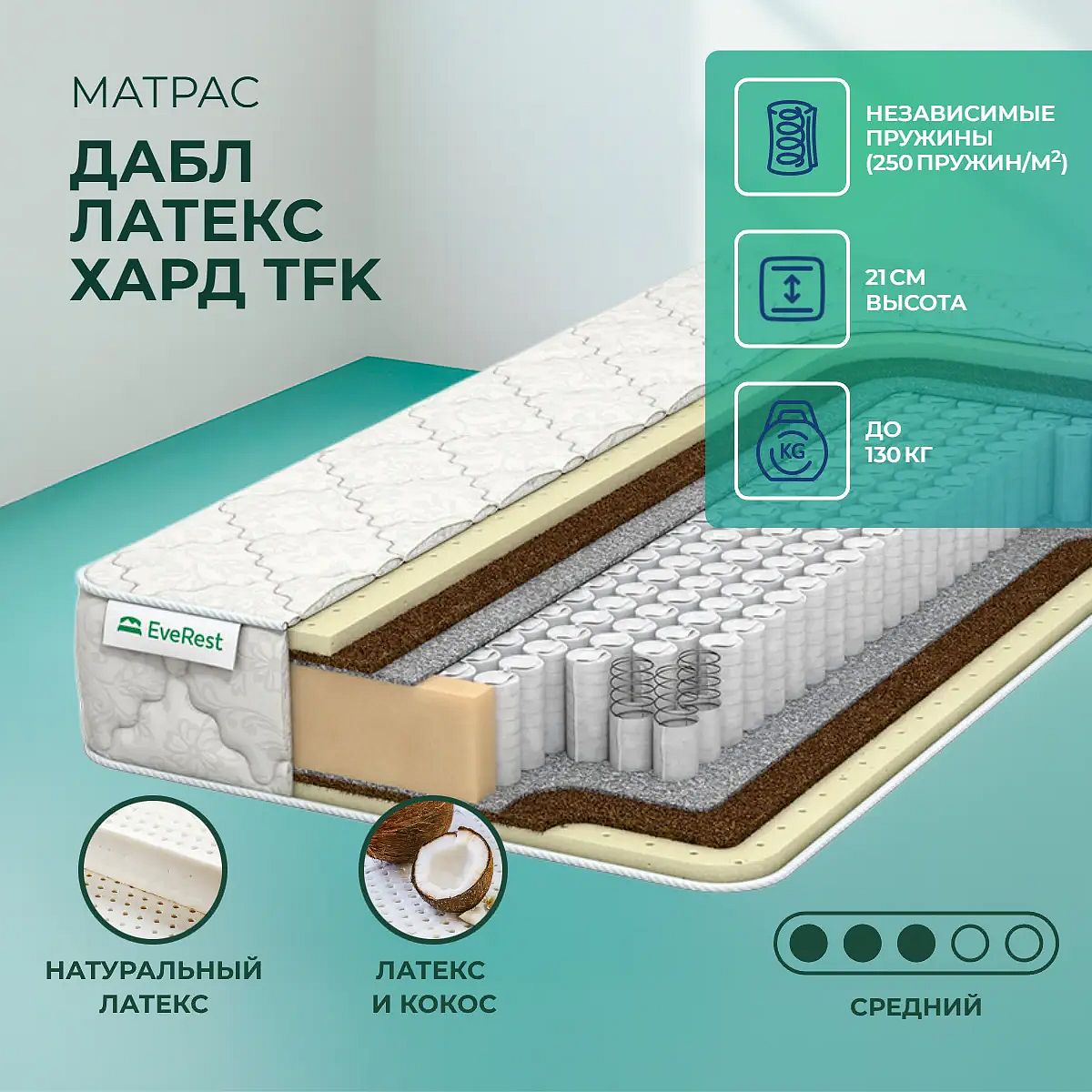 МАТРАС

ДАБЛ ЛАТЕКС ХАРД TFK

НЕЗАВИСИМЫЕ ПРУЖИНЫ (250 ПРУЖИН/М$^2$)

21 СМ ВЫСОТА

KG

ДО 130 КГ

EveRest

НАТУРАЛЬНЫЙ ЛАТЕКС

ЛАТЕКС И КОКОС

СРЕДНИЙ