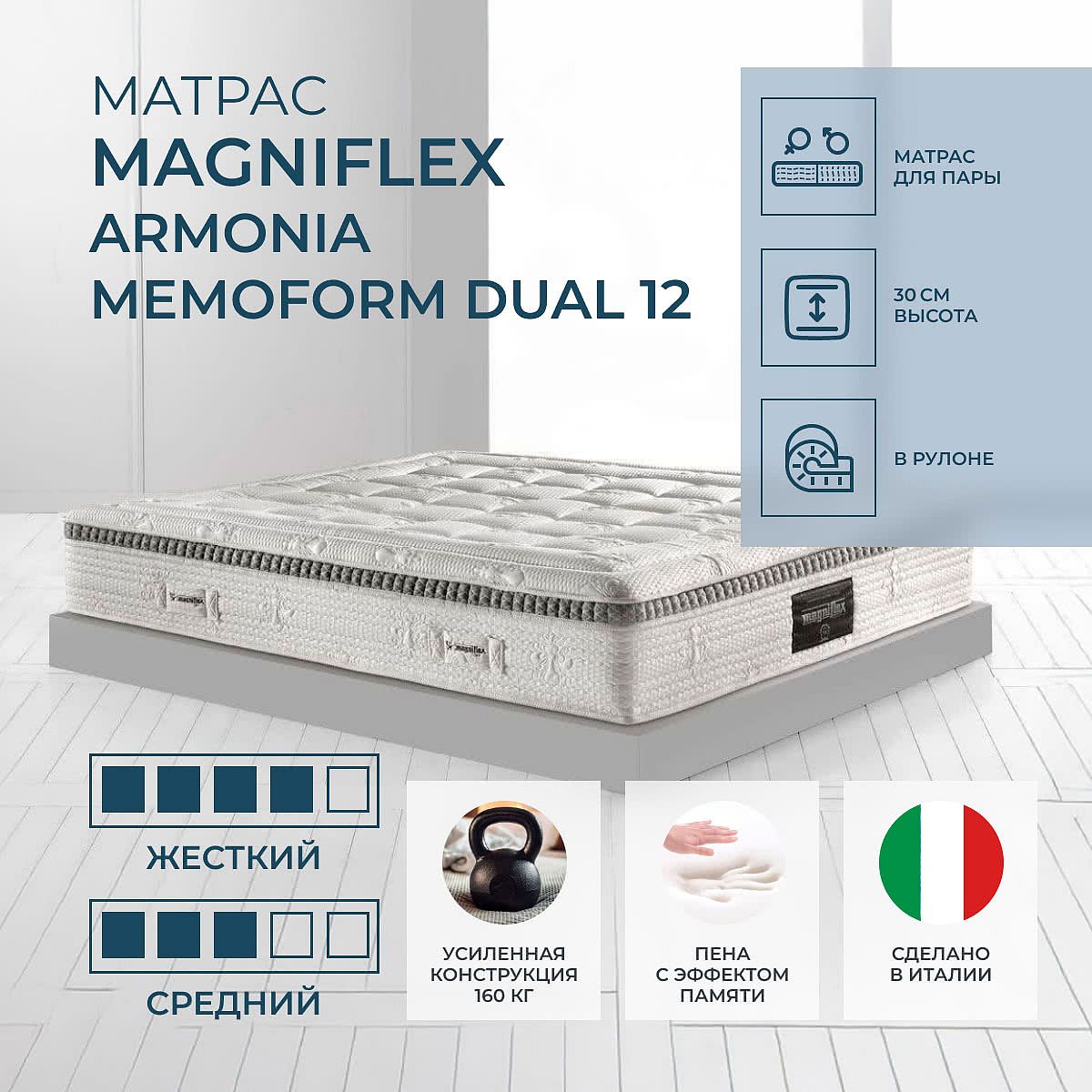 МАТРАС
MAGNIFLEX
ARMONIA
MEMOFORM DUAL 12

МАТРАС ДЛЯ ПАРЫ

30 СМ ВЫСОТА

В РУЛОНЕ

magniflex

magniflex

magniflex

ЖЕСТКИЙ

СРЕДНИЙ

УСИЛЕННАЯ КОНСТРУКЦИЯ 160 КГ

ПЕНА С ЭФФЕКТОМ ПАМЯТИ

СДЕЛАНО В ИТАЛИИ