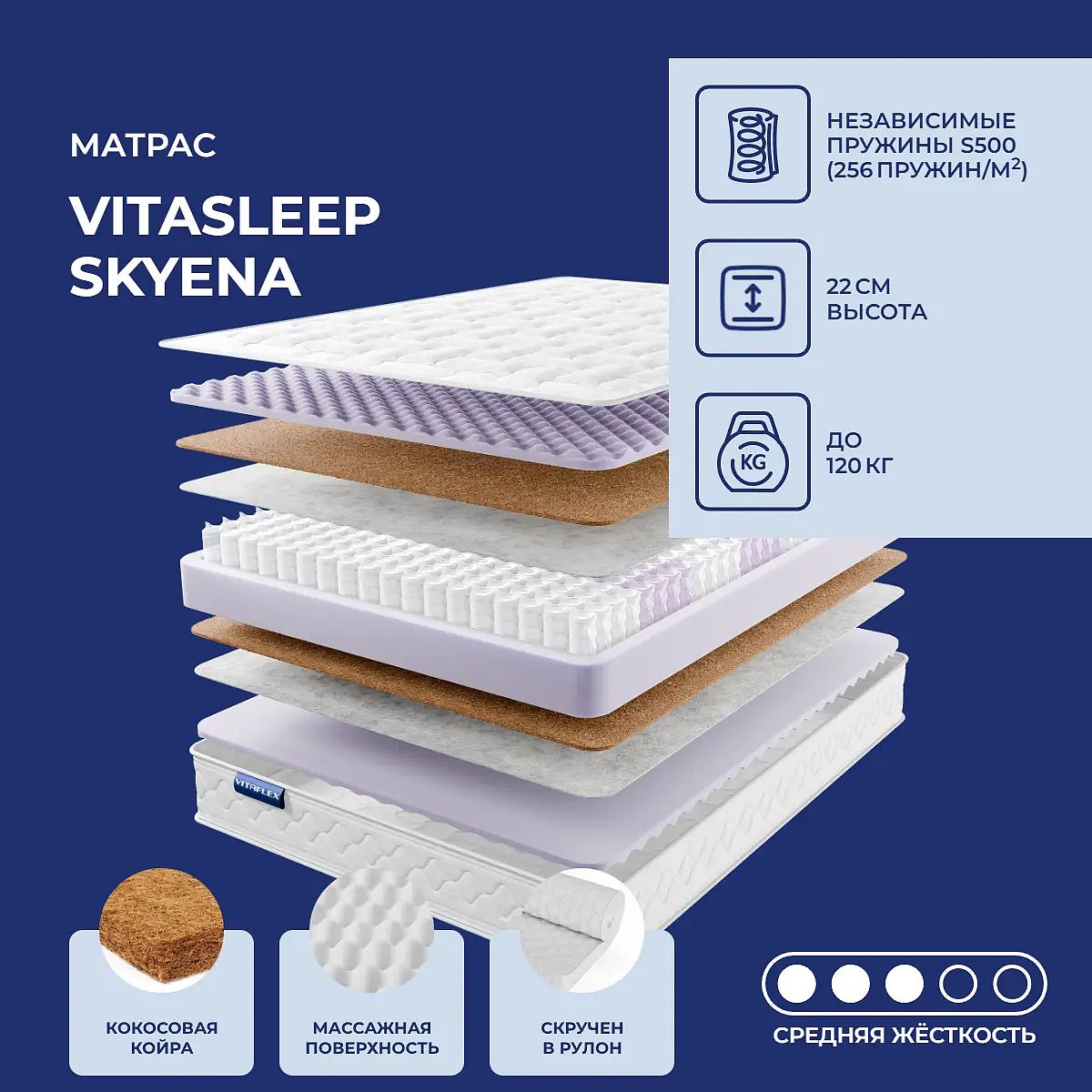 МАТРАС

VITASLEEP SKYENA

НЕЗАВИСИМЫЕ ПРУЖИНЫ S500 (256 ПРУЖИН/М$^2$)

22 СМ ВЫСОТА

KG

ДО 120 КГ

VITAFLEX

КОКОСОВАЯ КОЙРА

МАССАЖНАЯ ПОВЕРХНОСТЬ

СКРУЧЕН В РУЛОН

СРЕДНЯЯ ЖЁСТКОСТЬ