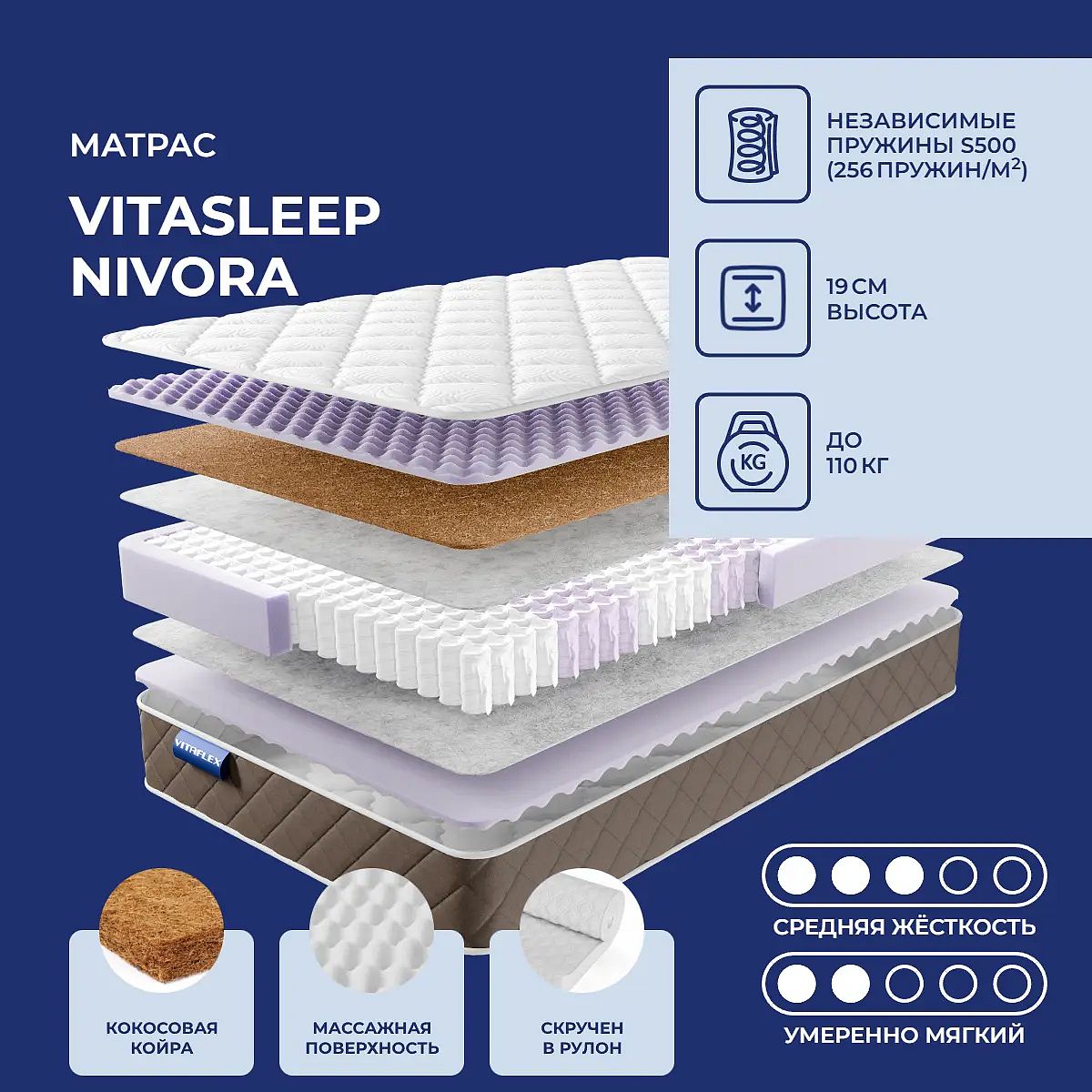 МАТРАС

VITASLEEP NIVORA

НЕЗАВИСИМЫЕ ПРУЖИНЫ S500 (256 ПРУЖИН/М$^2$)

19 СМ ВЫСОТА

KG

ДО 110 КГ

VITAFLEX

СРЕДНЯЯ ЖЁСТКОСТЬ

УМЕРЕННО МЯГКИЙ

КОКОСОВАЯ КОЙРА

МАССАЖНАЯ ПОВЕРХНОСТЬ

СКРУЧЕН В РУЛОН