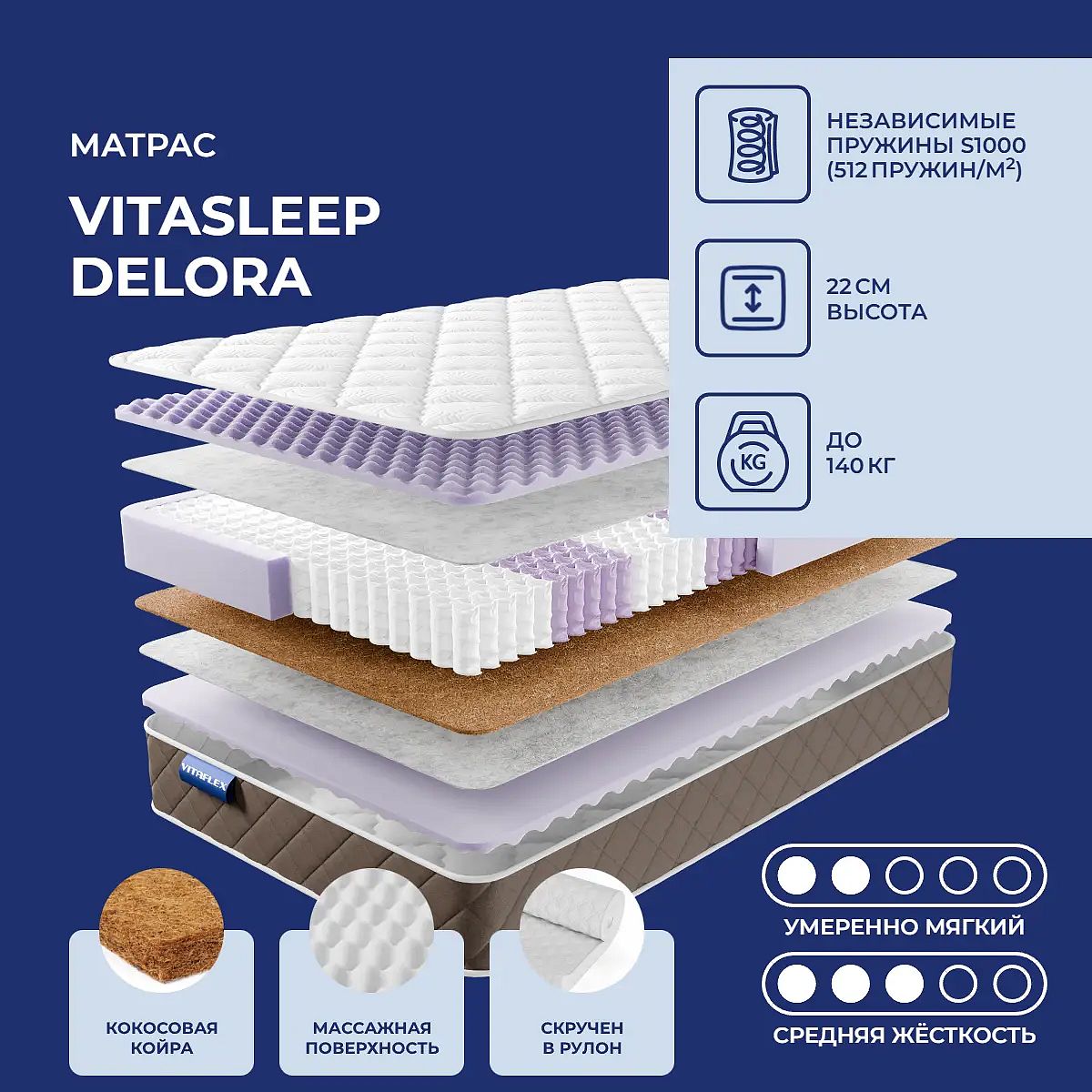 МАТРАС

VITASLEEP DELORA

НЕЗАВИСИМЫЕ ПРУЖИНЫ S1000 (512 ПРУЖИН/М$^2$)

22 СМ ВЫСОТА

KG

ДО 140 КГ

VITAFLEX

УМЕРЕННО МЯГКИЙ

СРЕДНЯЯ ЖЁСТКОСТЬ

КОКОСОВАЯ КОЙРА

МАССАЖНАЯ ПОВЕРХНОСТЬ

СКРУЧЕН В РУЛОН