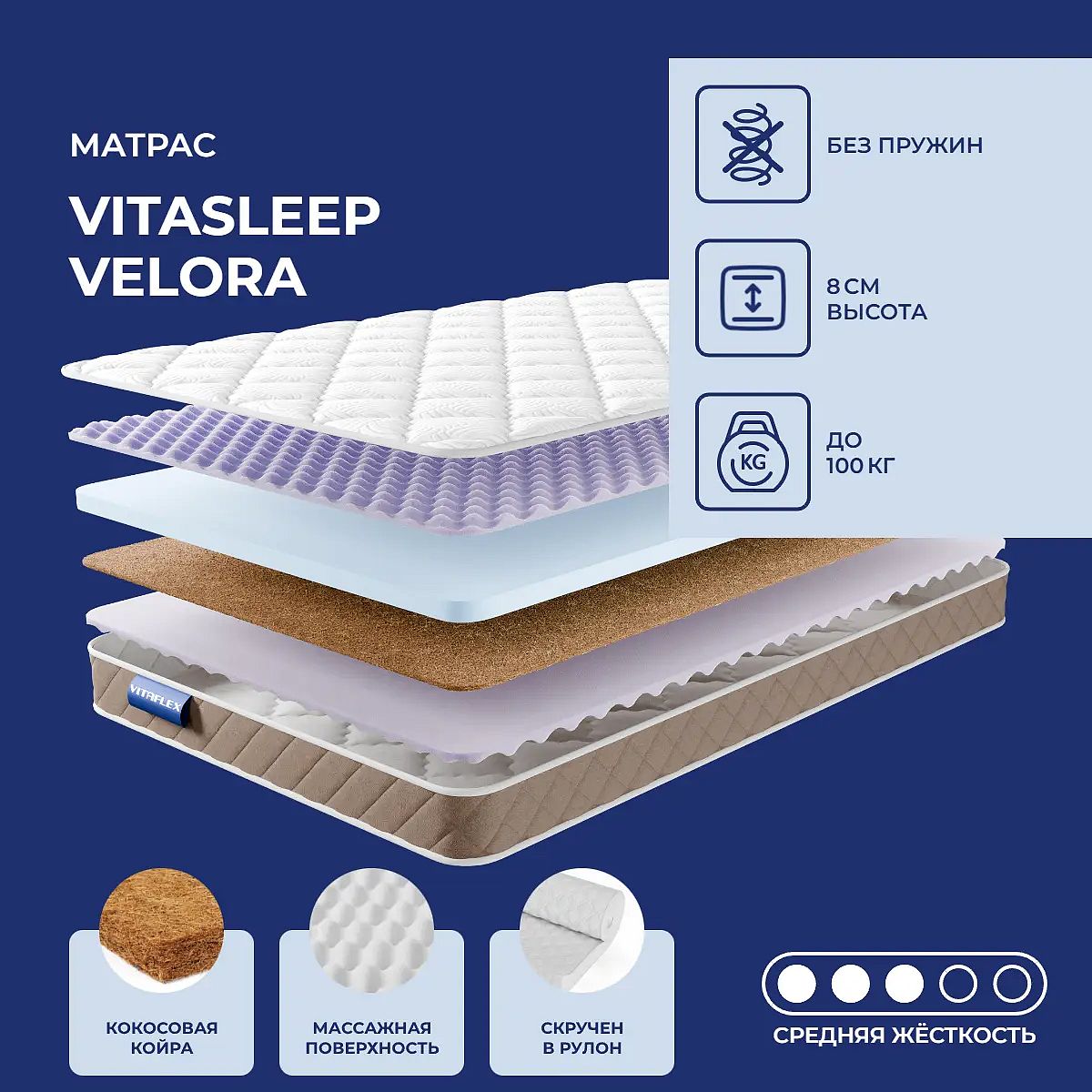 МАТРАС

VITASLEEP VELORA

БЕЗ ПРУЖИН

8 СМ ВЫСОТА

KG

ДО 100 КГ

VITAFLEX

КОКОСОВАЯ КОЙРА

МАССАЖНАЯ ПОВЕРХНОСТЬ

СКРУЧЕН В РУЛОН

СРЕДНЯЯ ЖЁСТКОСТЬ