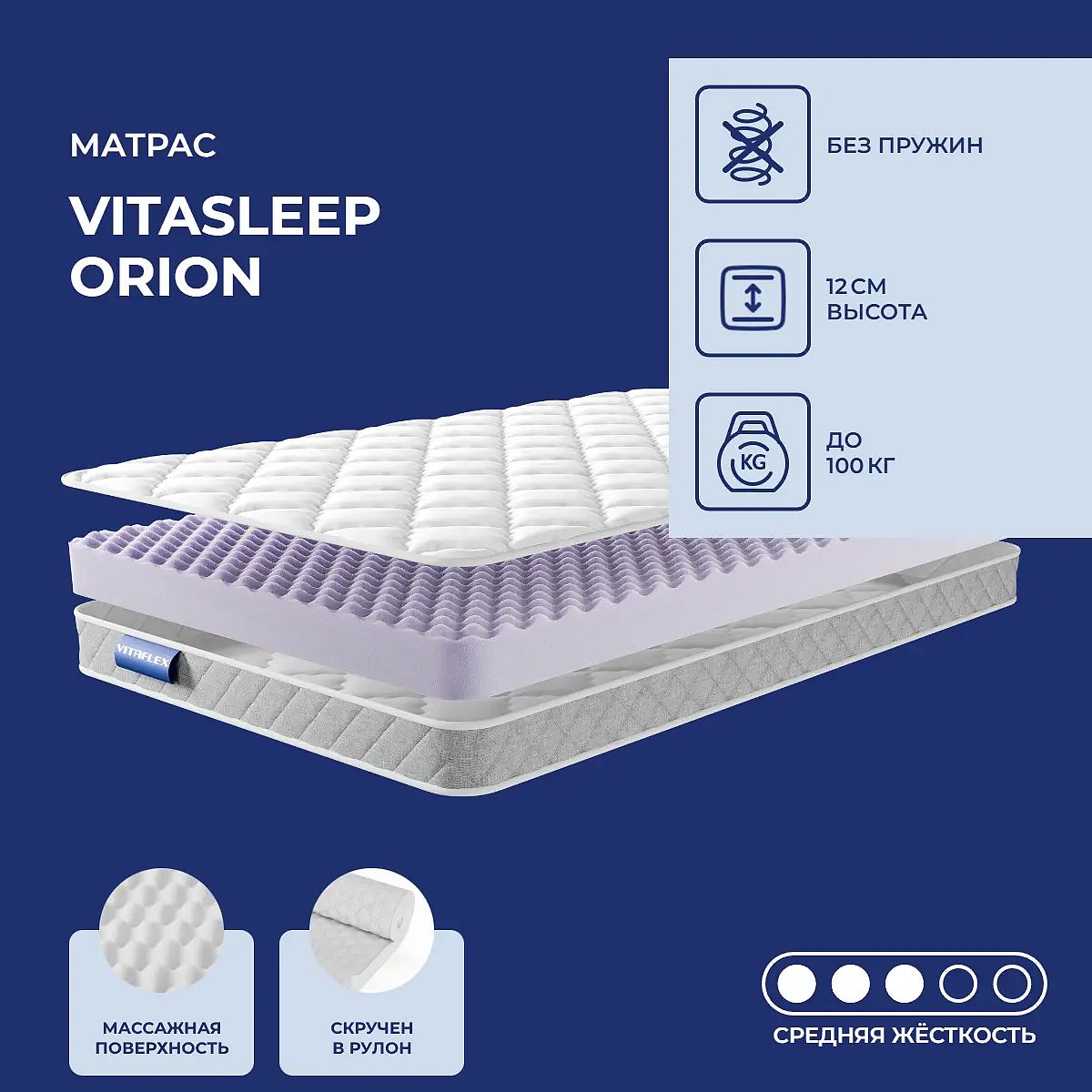 МАТРАС

VITASLEEP ORION

БЕЗ ПРУЖИН

12 СМ ВЫСОТА

KG

ДО 100 КГ

VITAFLEX

МАССАЖНАЯ ПОВЕРХНОСТЬ

СКРУЧЕН В РУЛОН

СРЕДНЯЯ ЖЁСТКОСТЬ