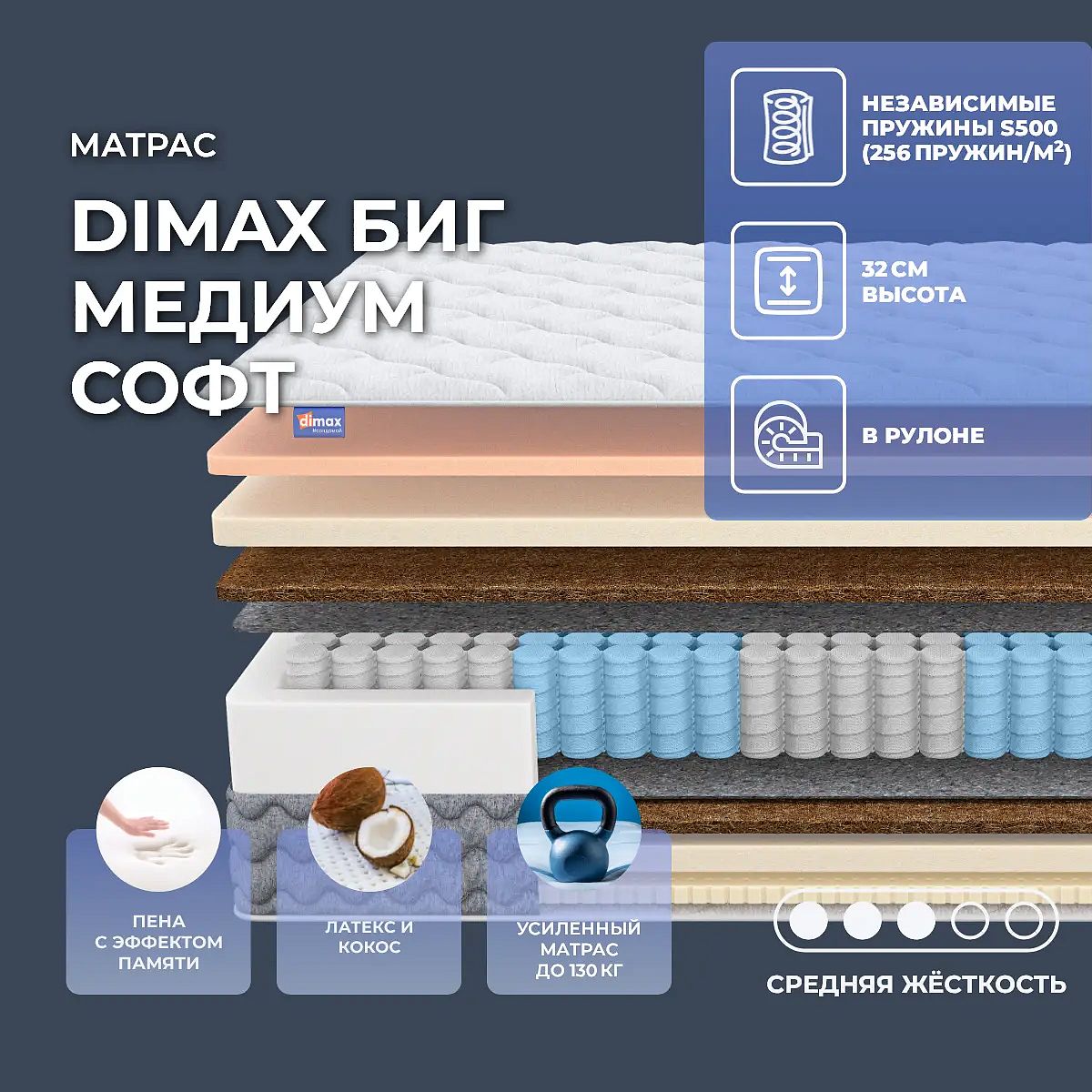 МАТРАС

DIMAX БИГ МЕДИУМ СОФТ

dimax

НЕЗАВИСИМЫЕ ПРУЖИНЫ S500 (256 ПРУЖИН/М²)

32 СМ ВЫСОТА

В РУЛОНЕ

ПЕНА С ЭФФЕКТОМ ПАМЯТИ

ЛАТЕКС И КОКОС

УСИЛЕННЫЙ МАТРАС ДО 130 КГ

СРЕДНЯЯ ЖЁСТКОСТЬ