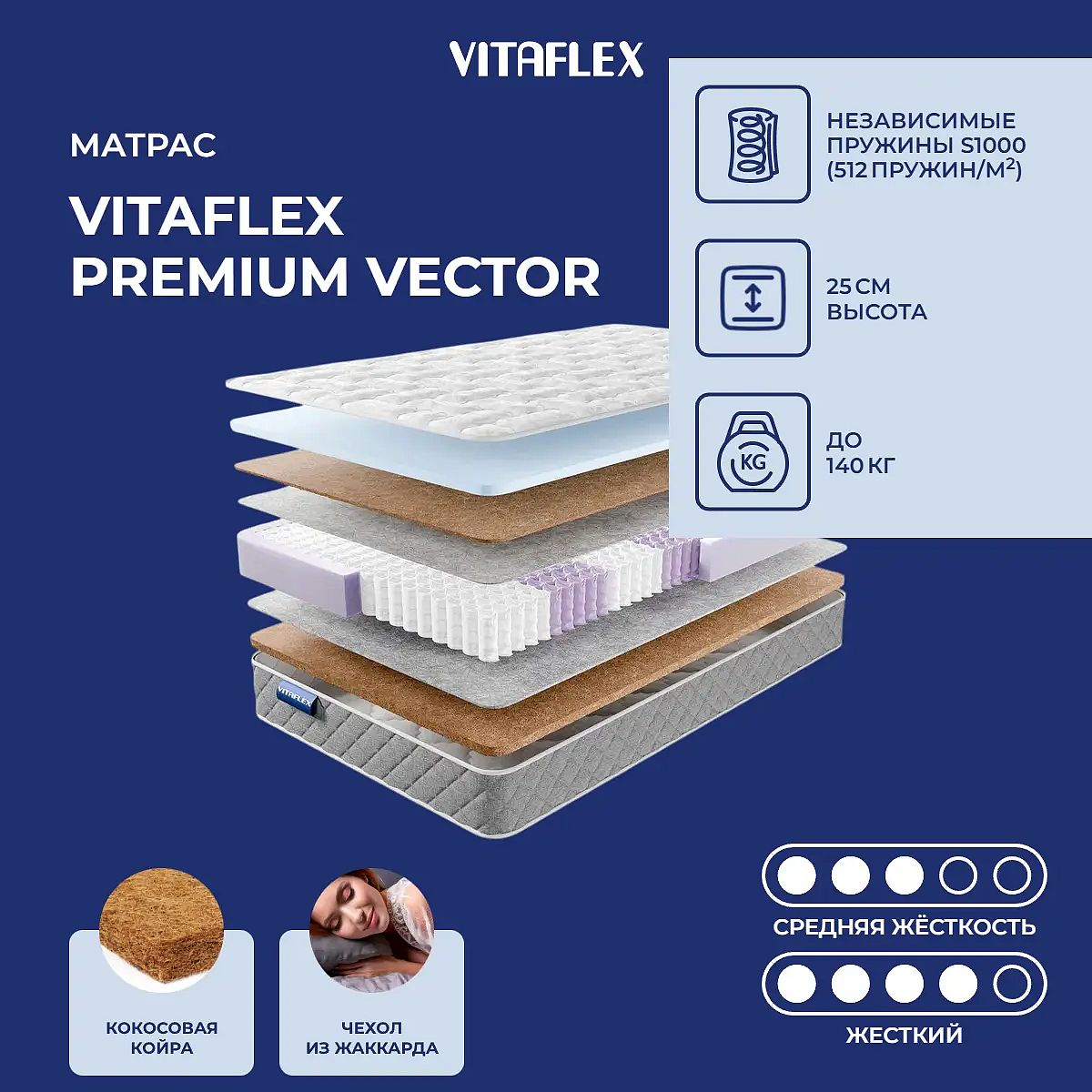 VITAFLEX

МАТРАС

VITAFLEX PREMIUM VECTOR

НЕЗАВИСИМЫЕ ПРУЖИНЫ S1000 (512 ПРУЖИН/М$^2$)

25 СМ ВЫСОТА

KG

ДО 140 КГ

VITAFLEX

КОКОСОВАЯ КОЙРА

ЧЕХОЛ ИЗ ЖАККАРДА

СРЕДНЯЯ ЖЁСТКОСТЬ

ЖЕСТКИЙ