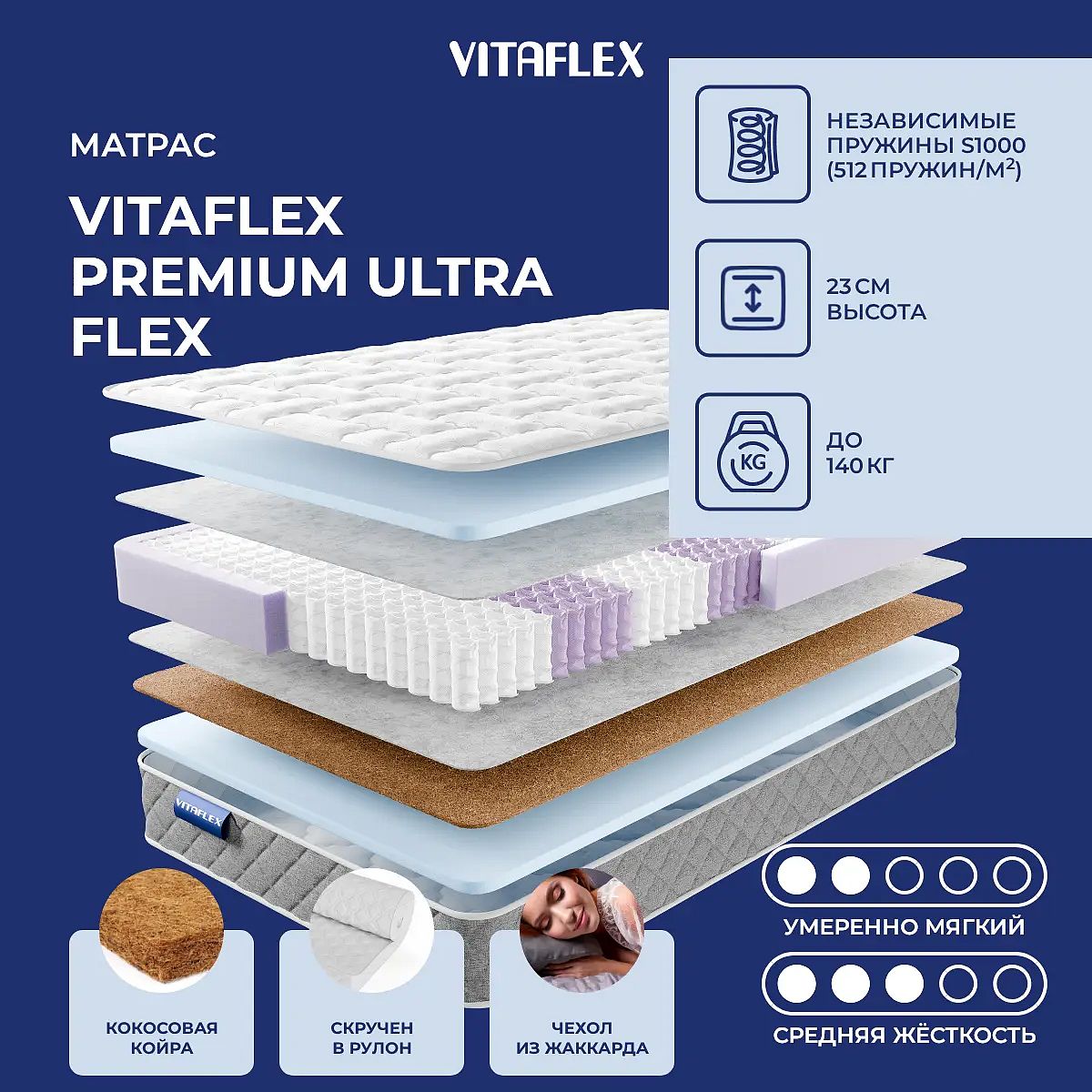 VITAFLEX

МАТРАС

VITAFLEX PREMIUM ULTRA FLEX

НЕЗАВИСИМЫЕ ПРУЖИНЫ S1000 (512 ПРУЖИН/М$^2$)

23 СМ ВЫСОТА

KG

ДО 140 КГ

VITAFLEX

УМЕРЕННО МЯГКИЙ

СРЕДНЯЯ ЖЁСТКОСТЬ

КОКОСОВАЯ КОЙРА

СКРУЧЕН В РУЛОН

ЧЕХОЛ ИЗ ЖАККАРДА