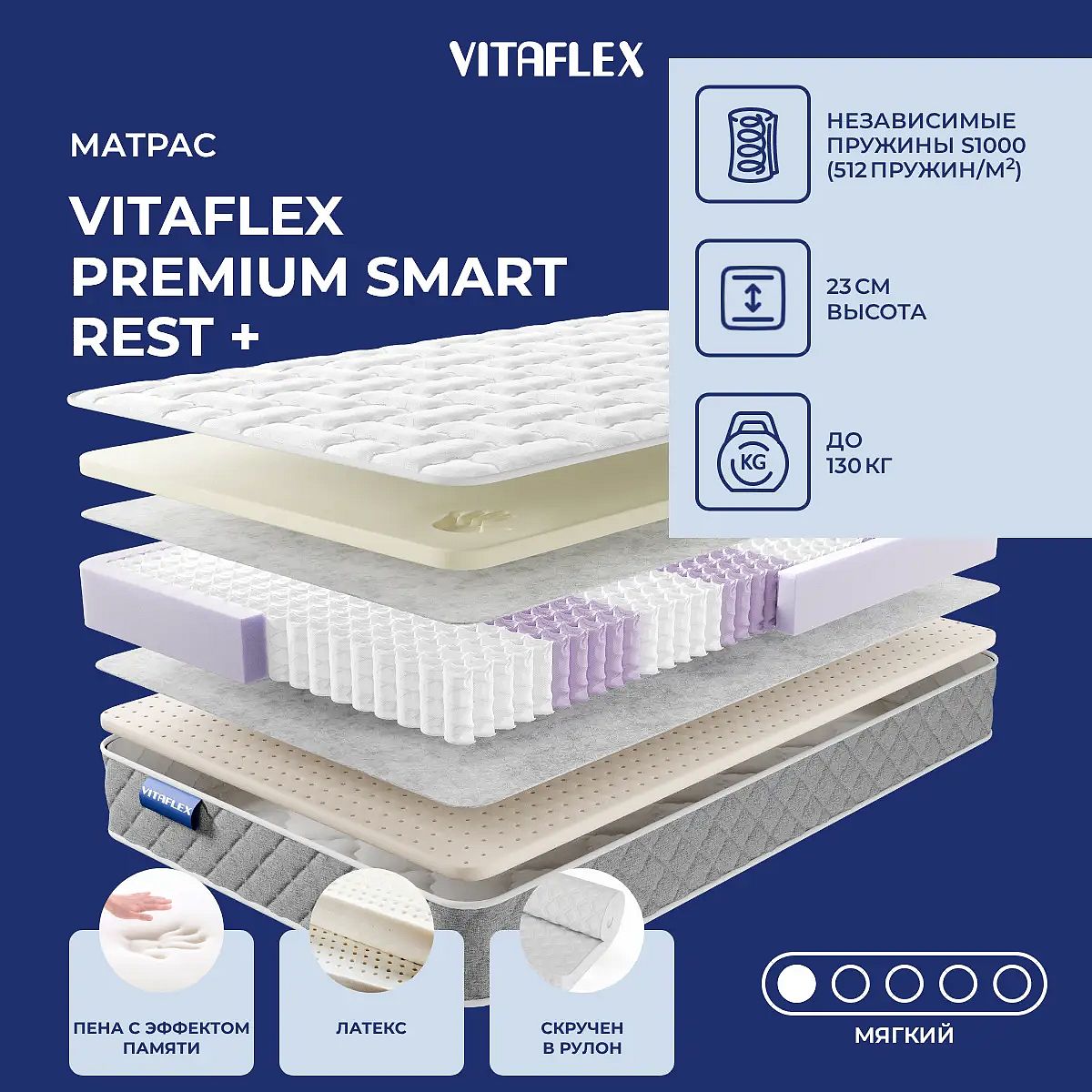 VITAFLEX

МАТРАС

VITAFLEX PREMIUM SMART REST +

НЕЗАВИСИМЫЕ ПРУЖИНЫ S1000 (512 ПРУЖИН/М$^2$)

23 СМ ВЫСОТА

KG

ДО 130 КГ

VITAFLEX

ПЕНА С ЭФФЕКТОМ ПАМЯТИ

ЛАТЕКС

СКРУЧЕН В РУЛОН

МЯГКИЙ