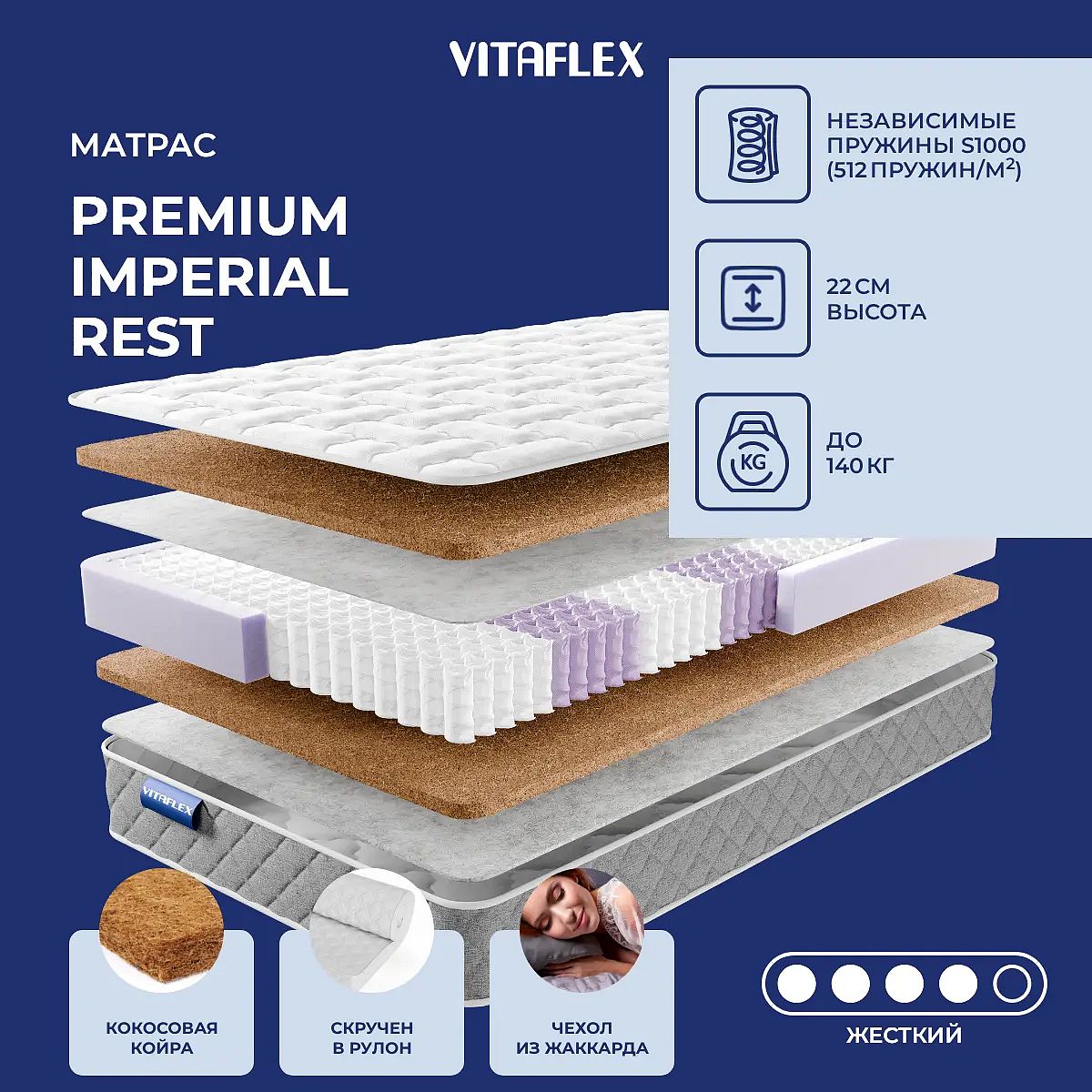 VITAFLEX

МАТРАС

PREMIUM IMPERIAL REST

НЕЗАВИСИМЫЕ ПРУЖИНЫ S1000 (512 ПРУЖИН/М$^2$)

22 СМ ВЫСОТА

KG

ДО 140 КГ

VITAFLEX

КОКОСОВАЯ КОЙРА

СКРУЧЕН В РУЛОН

ЧЕХОЛ ИЗ ЖАККАРДА

ЖЕСТКИЙ