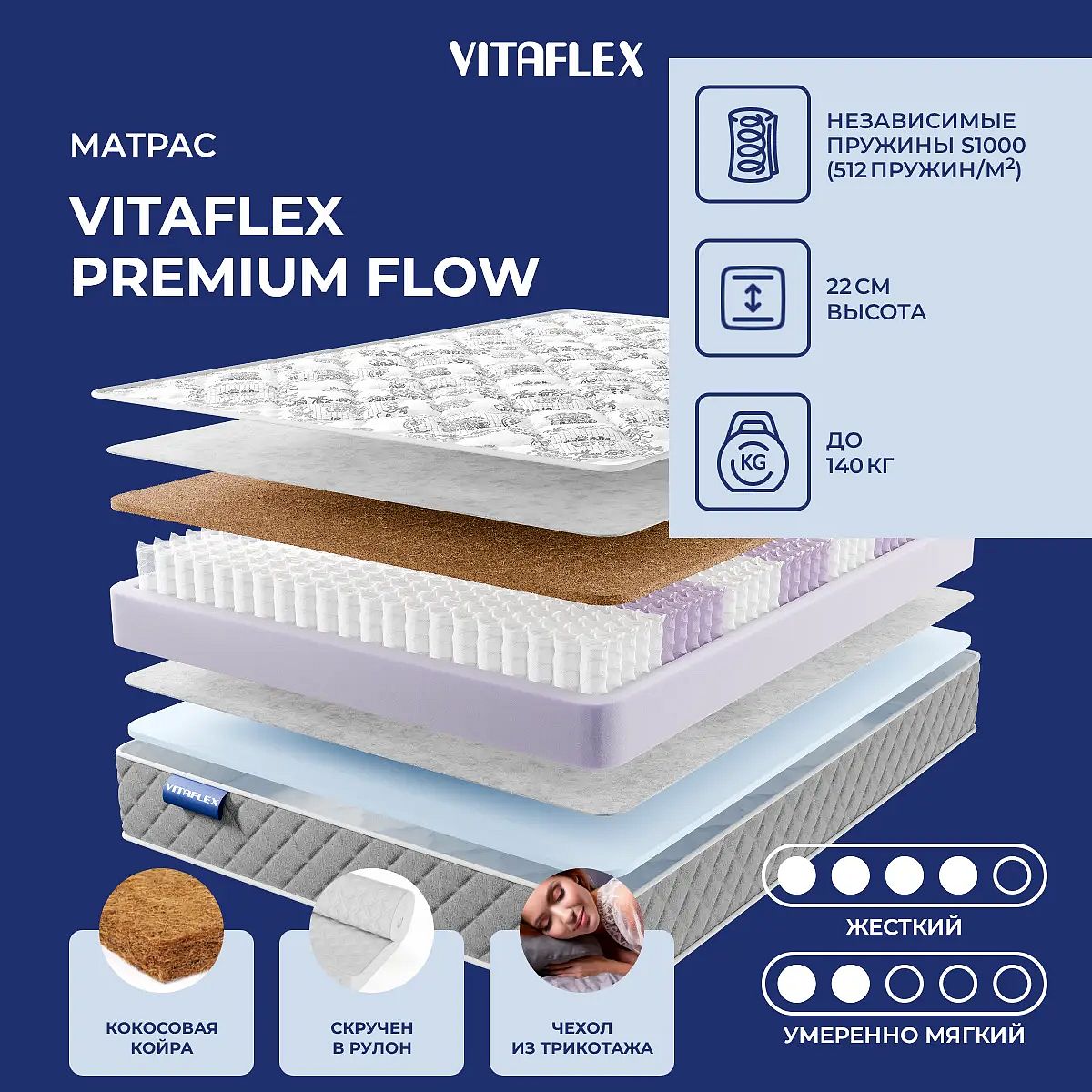 VITAFLEX

МАТРАС

VITAFLEX PREMIUM FLOW

НЕЗАВИСИМЫЕ ПРУЖИНЫ S1000 (512 ПРУЖИН/М$^2$)

22 СМ ВЫСОТА

KG

ДО 140 КГ

VITAFLEX

ЖЕСТКИЙ

УМЕРЕННО МЯГКИЙ

КОКОСОВАЯ КОЙРА

СКРУЧЕН В РУЛОН

ЧЕХОЛ ИЗ ТРИКОТАЖА