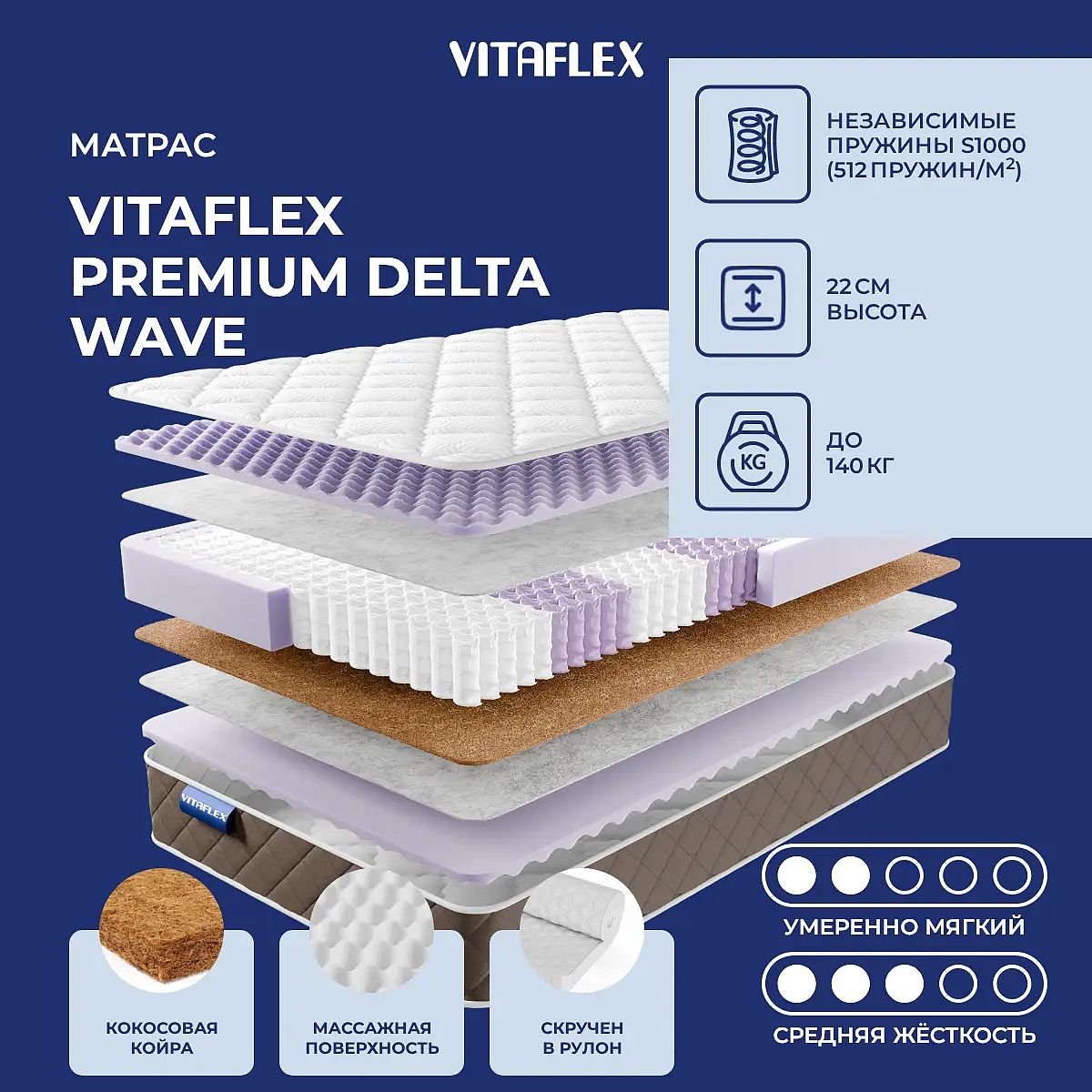 VITAFLEX

МАТРАС

VITAFLEX PREMIUM DELTA WAVE

НЕЗАВИСИМЫЕ ПРУЖИНЫ S1000 (512 ПРУЖИН/М$^2$)

22 СМ ВЫСОТА

KG

ДО 140 КГ

VITAFLEX

УМЕРЕННО МЯГКИЙ

СРЕДНЯЯ ЖЁСТКОСТЬ

КОКОСОВАЯ КОЙРА

МАССАЖНАЯ ПОВЕРХНОСТЬ

СКРУЧЕН В РУЛОН