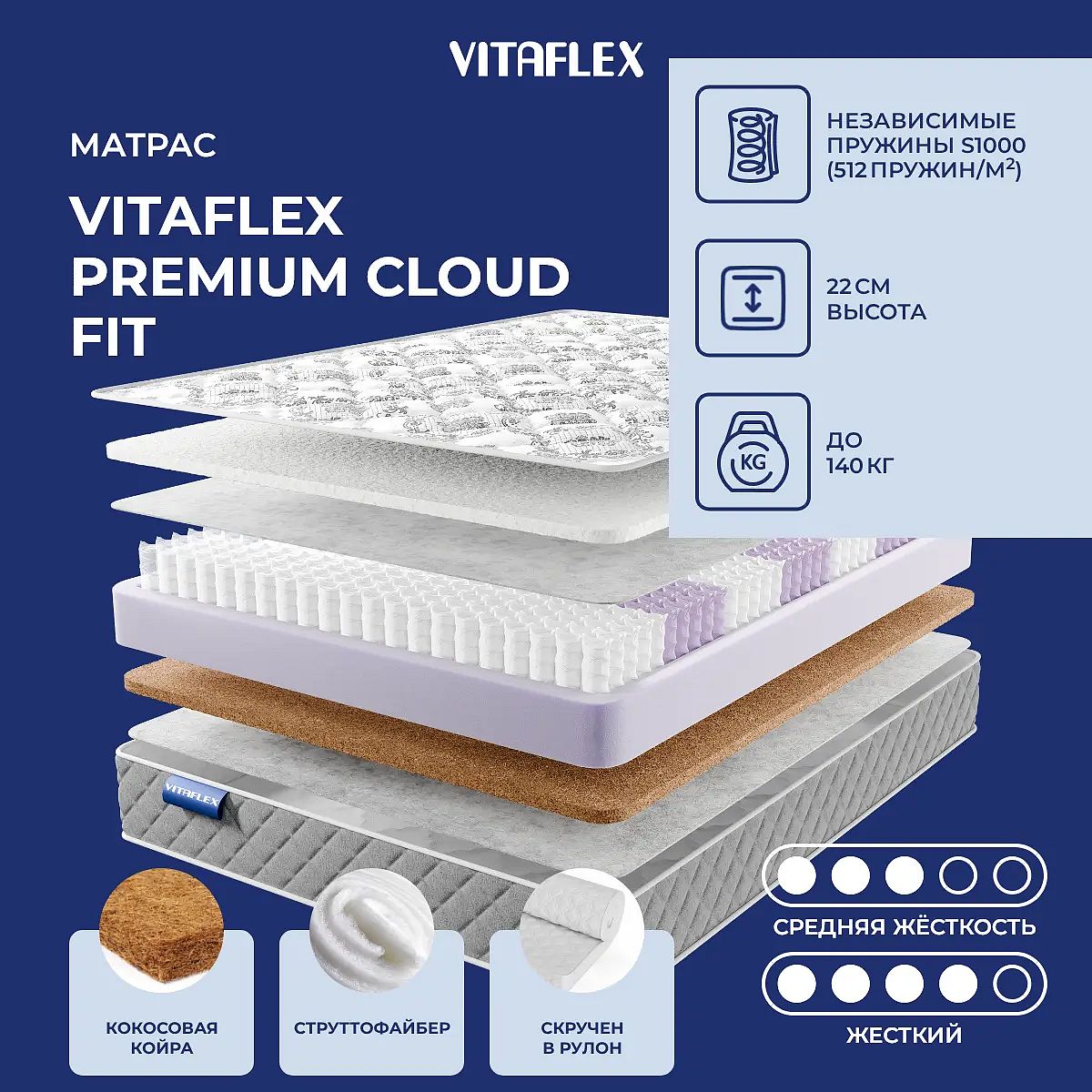 VITAFLEX

МАТРАС

VITAFLEX PREMIUM CLOUD FIT

НЕЗАВИСИМЫЕ ПРУЖИНЫ S1000 (512 ПРУЖИН/М$^2$)

22 СМ ВЫСОТА

KG

ДО 140 КГ

VITAFLEX

СРЕДНЯЯ ЖЁСТКОСТЬ

ЖЕСТКИЙ

КОКОСОВАЯ КОЙРА

СТРУТТОФАЙБЕР

СКРУЧЕН В РУЛОН