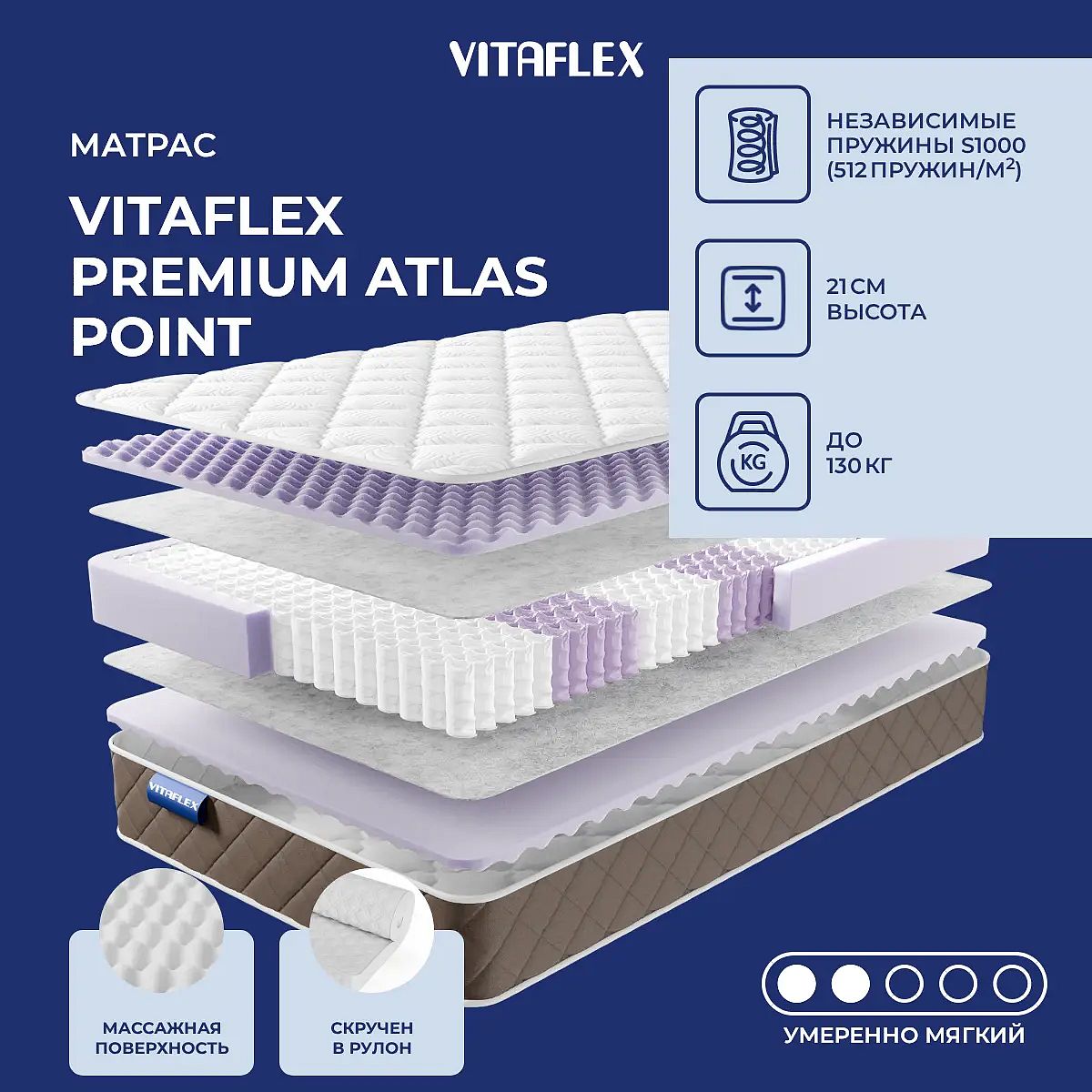 VITAFLEX

МАТРАС

VITAFLEX PREMIUM ATLAS POINT

НЕЗАВИСИМЫЕ ПРУЖИНЫ S1000 (512 ПРУЖИН/М$^2$)

21 СМ ВЫСОТА

KG

ДО 130 КГ

VITAFLEX

МАССАЖНАЯ ПОВЕРХНОСТЬ

СКРУЧЕН В РУЛОН

УМЕРЕННО МЯГКИЙ