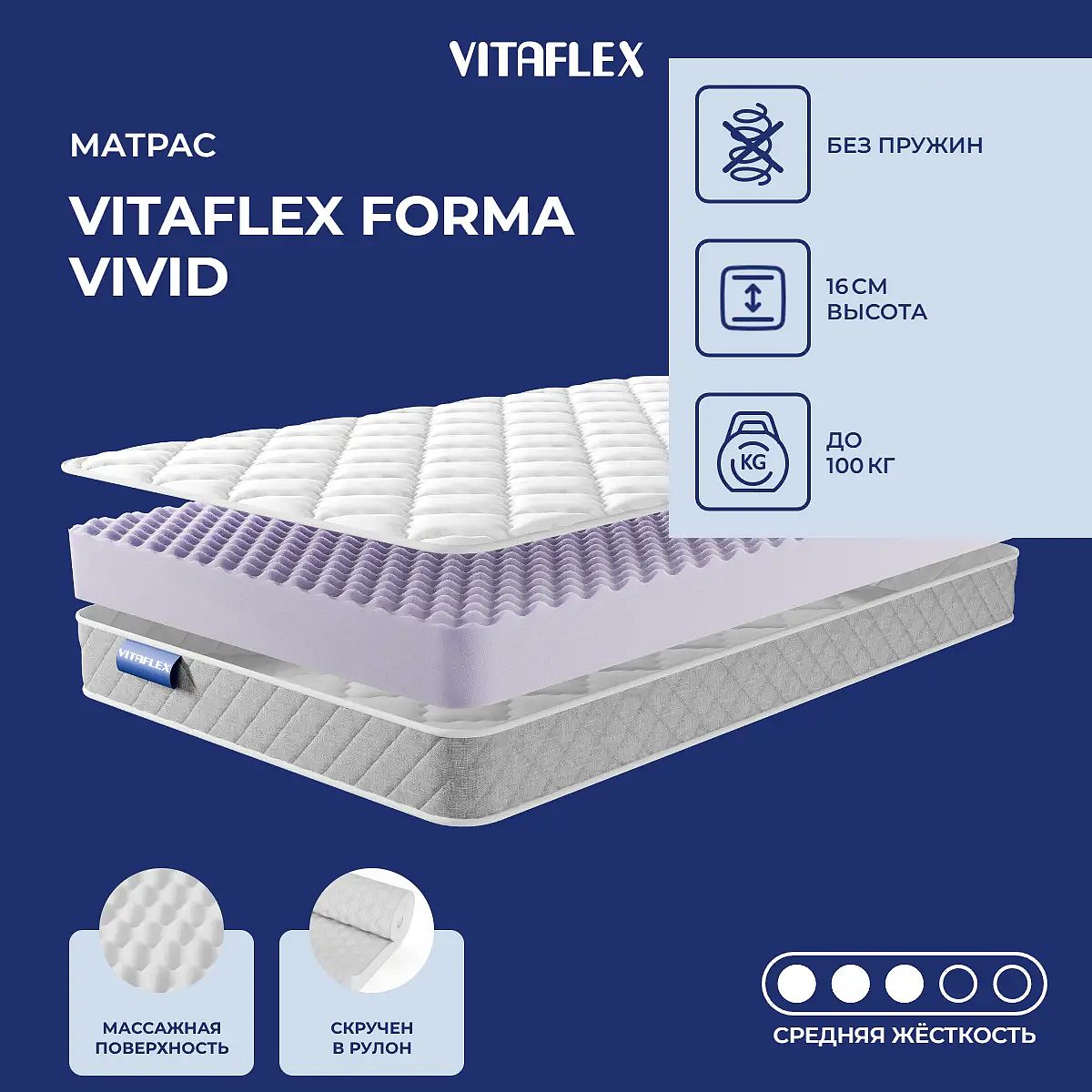 VITAFLEX

МАТРАС

VITAFLEX FORMA VIVID

БЕЗ ПРУЖИН

16 СМ ВЫСОТА

KG

ДО 100 КГ

VITAFLEX

МАССАЖНАЯ ПОВЕРХНОСТЬ

СКРУЧЕН В РУЛОН

СРЕДНЯЯ ЖЁСТКОСТЬ