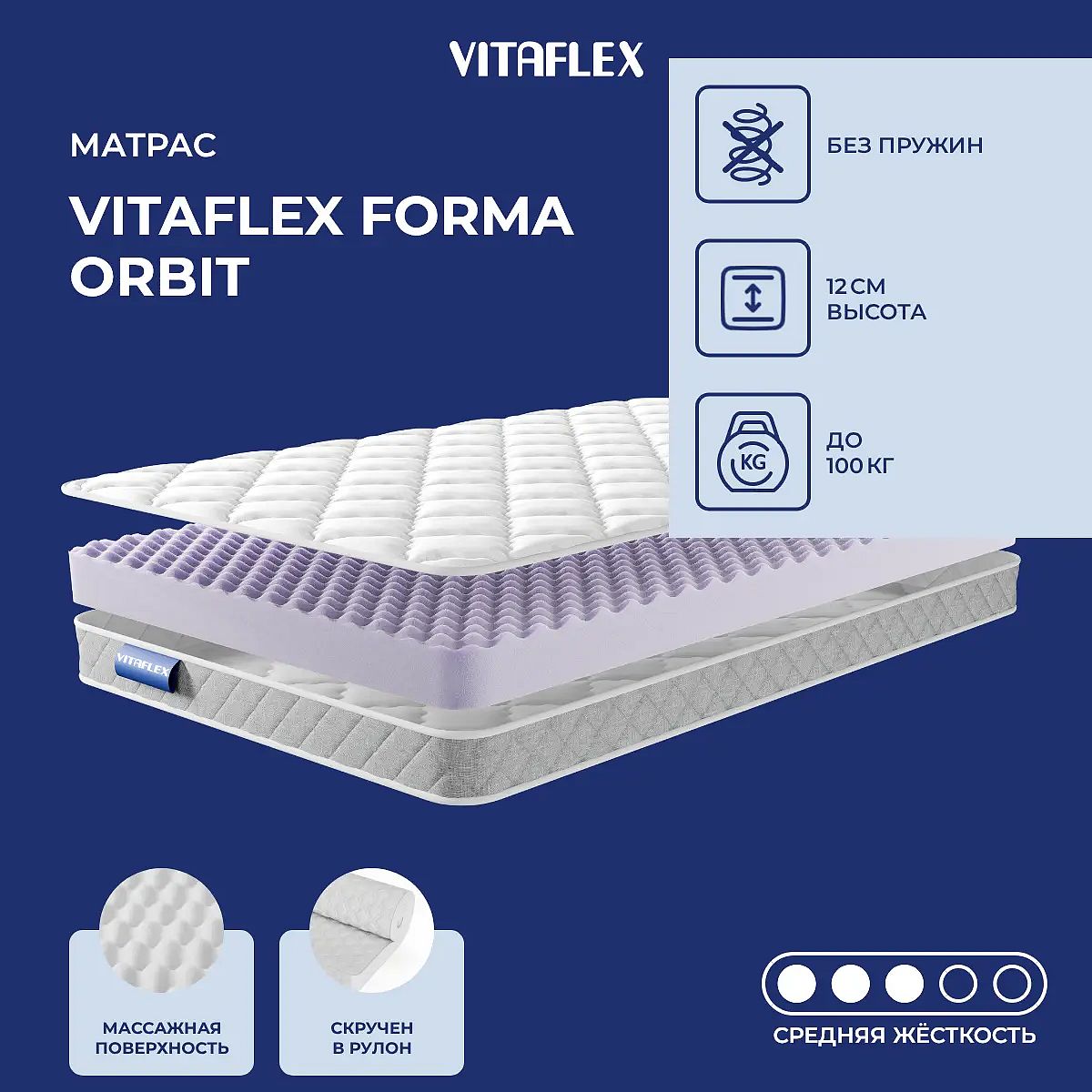 VITAFLEX

МАТРАС

VITAFLEX FORMA ORBIT

БЕЗ ПРУЖИН

12 СМ
ВЫСОТА

KG

ДО
100 КГ

VITAFLEX

МАССАЖНАЯ ПОВЕРХНОСТЬ

СКРУЧЕН В РУЛОН

СРЕДНЯЯ ЖЁСТКОСТЬ