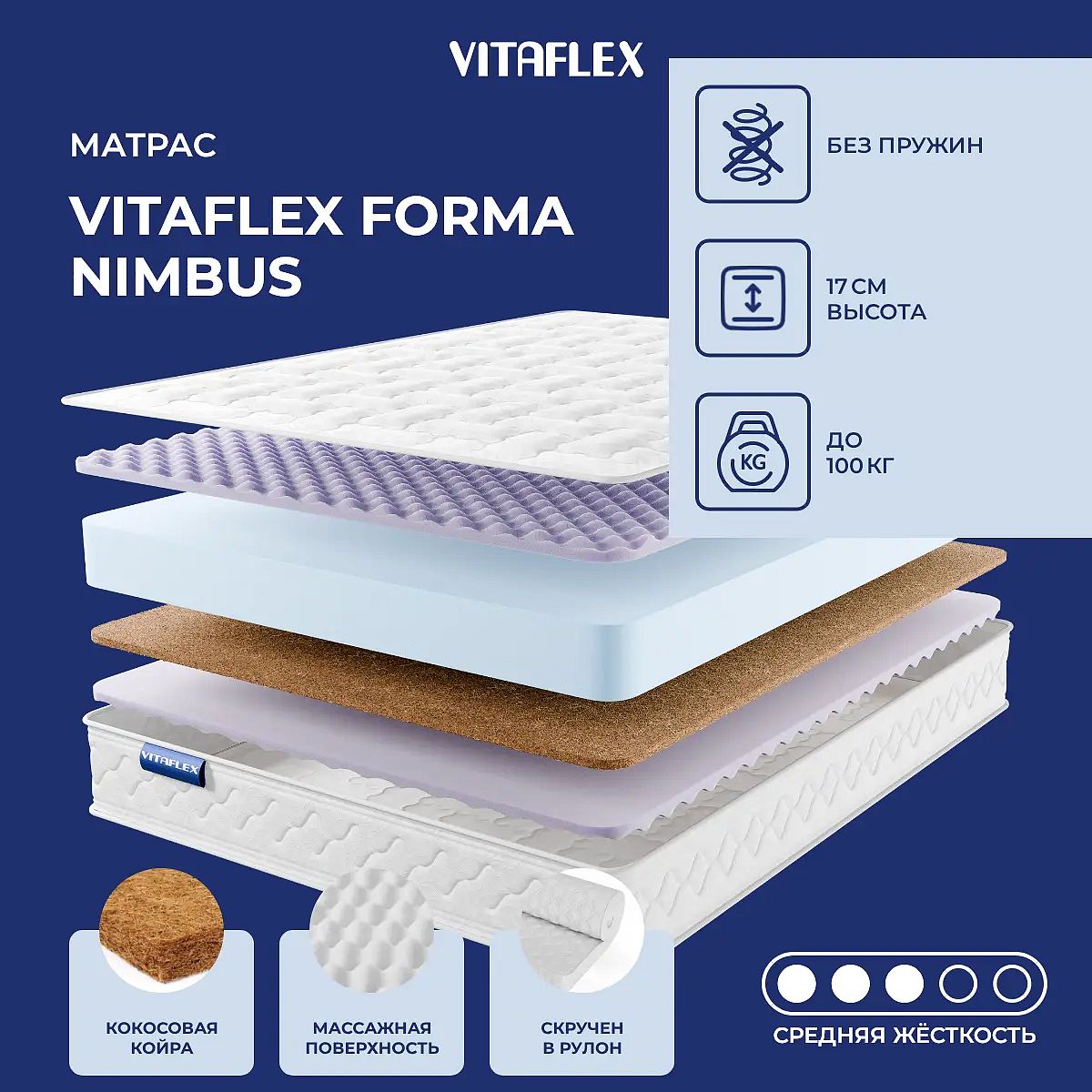 VITAFLEX

МАТРАС

VITAFLEX FORMA NIMBUS

БЕЗ ПРУЖИН

17 СМ
ВЫСОТА

KG

ДО
100 КГ

VITAFLEX

КОКОСОВАЯ КОЙРА

МАССАЖНАЯ ПОВЕРХНОСТЬ

СКРУЧЕН В РУЛОН

СРЕДНЯЯ ЖЁСТКОСТЬ