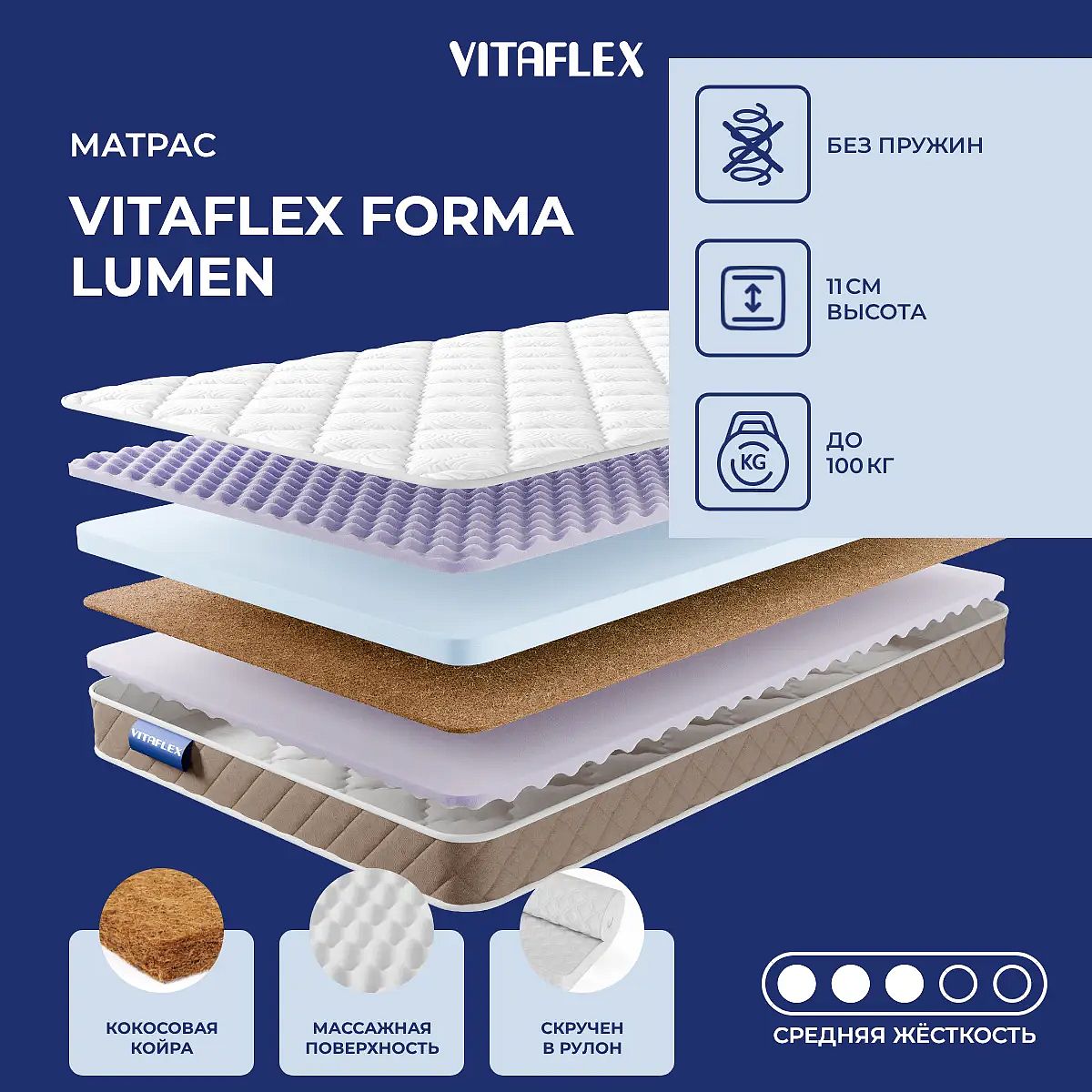 VITAFLEX

МАТРАС

VITAFLEX FORMA LUMEN

БЕЗ ПРУЖИН

11 СМ
ВЫСОТА

KG

ДО
100 КГ

VITAFLEX

КОКОСОВАЯ КОЙРА

МАССАЖНАЯ ПОВЕРХНОСТЬ

СКРУЧЕН В РУЛОН

СРЕДНЯЯ ЖЁСТКОСТЬ