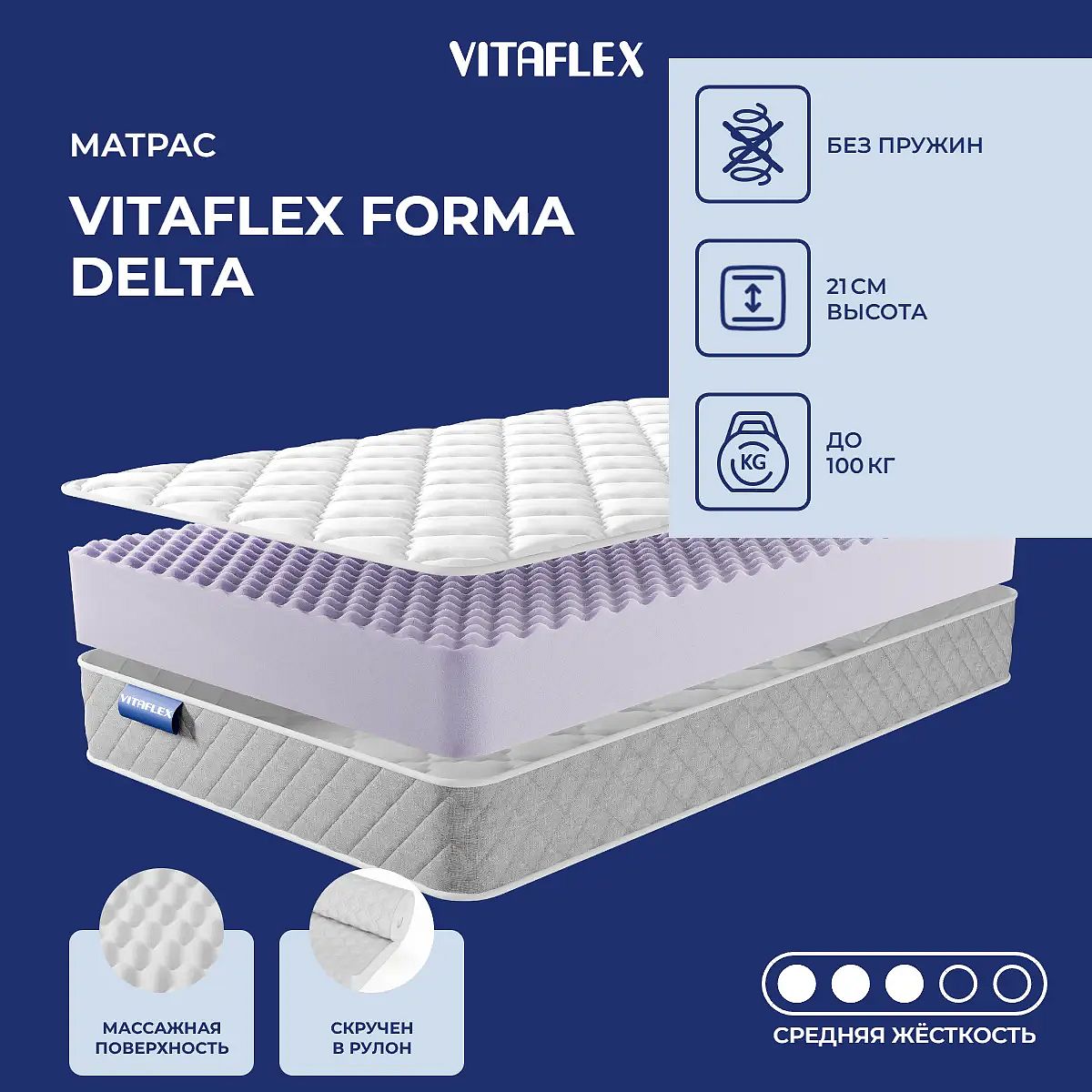 VITAFLEX

МАТРАС

VITAFLEX FORMA DELTA

БЕЗ ПРУЖИН

21 СМ
ВЫСОТА

KG

ДО
100 КГ

VITAFLEX

МАССАЖНАЯ ПОВЕРХНОСТЬ

СКРУЧЕН В РУЛОН

СРЕДНЯЯ ЖЁСТКОСТЬ