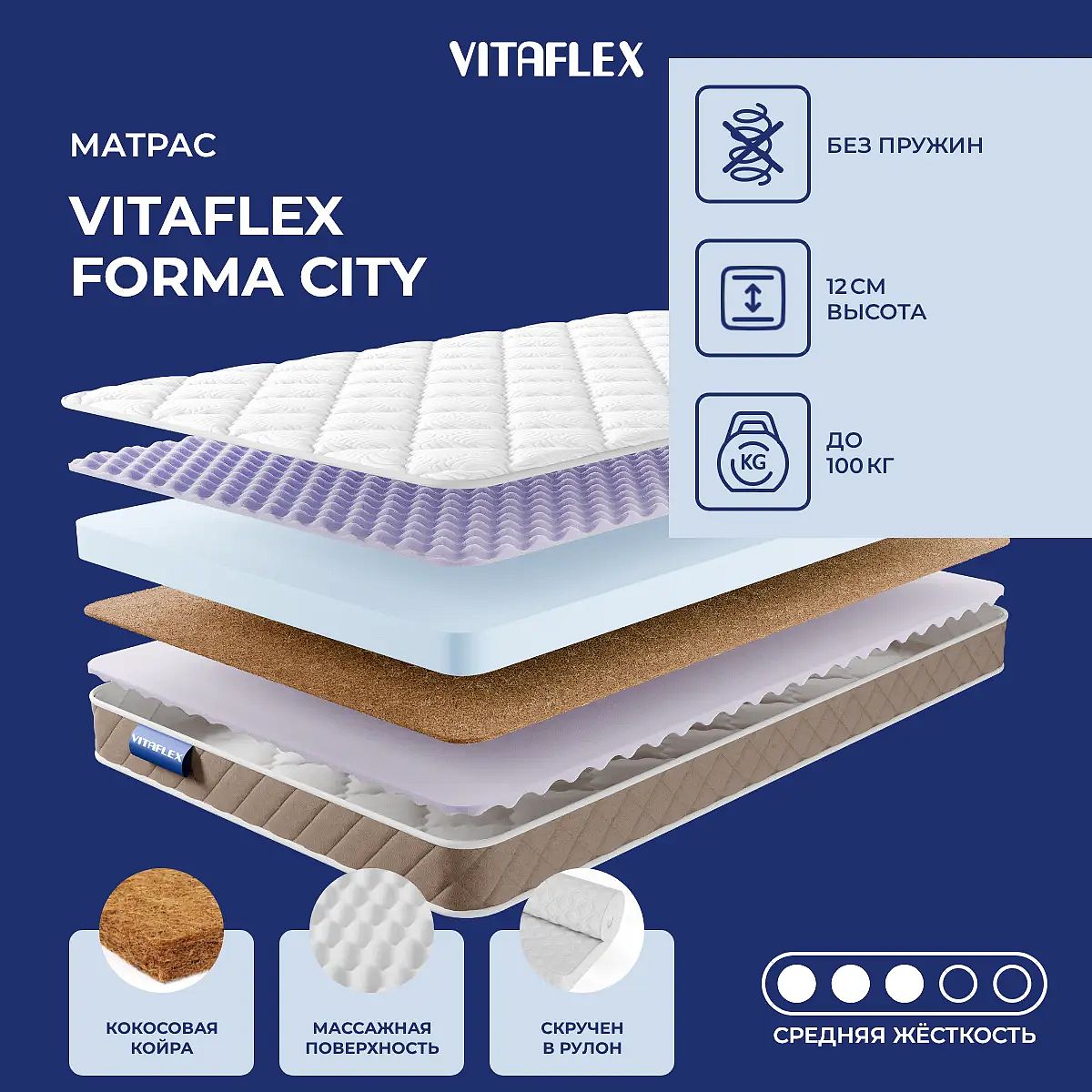 VITAFLEX

МАТРАС

VITAFLEX
FORMA CITY

БЕЗ ПРУЖИН

12 СМ
ВЫСОТА

KG

ДО
100 КГ

VITAFLEX

КОКОСОВАЯ
КОЙРА

МАССАЖНАЯ
ПОВЕРХНОСТЬ

СКРУЧЕН
В РУЛОН

СРЕДНЯЯ ЖЁСТКОСТЬ