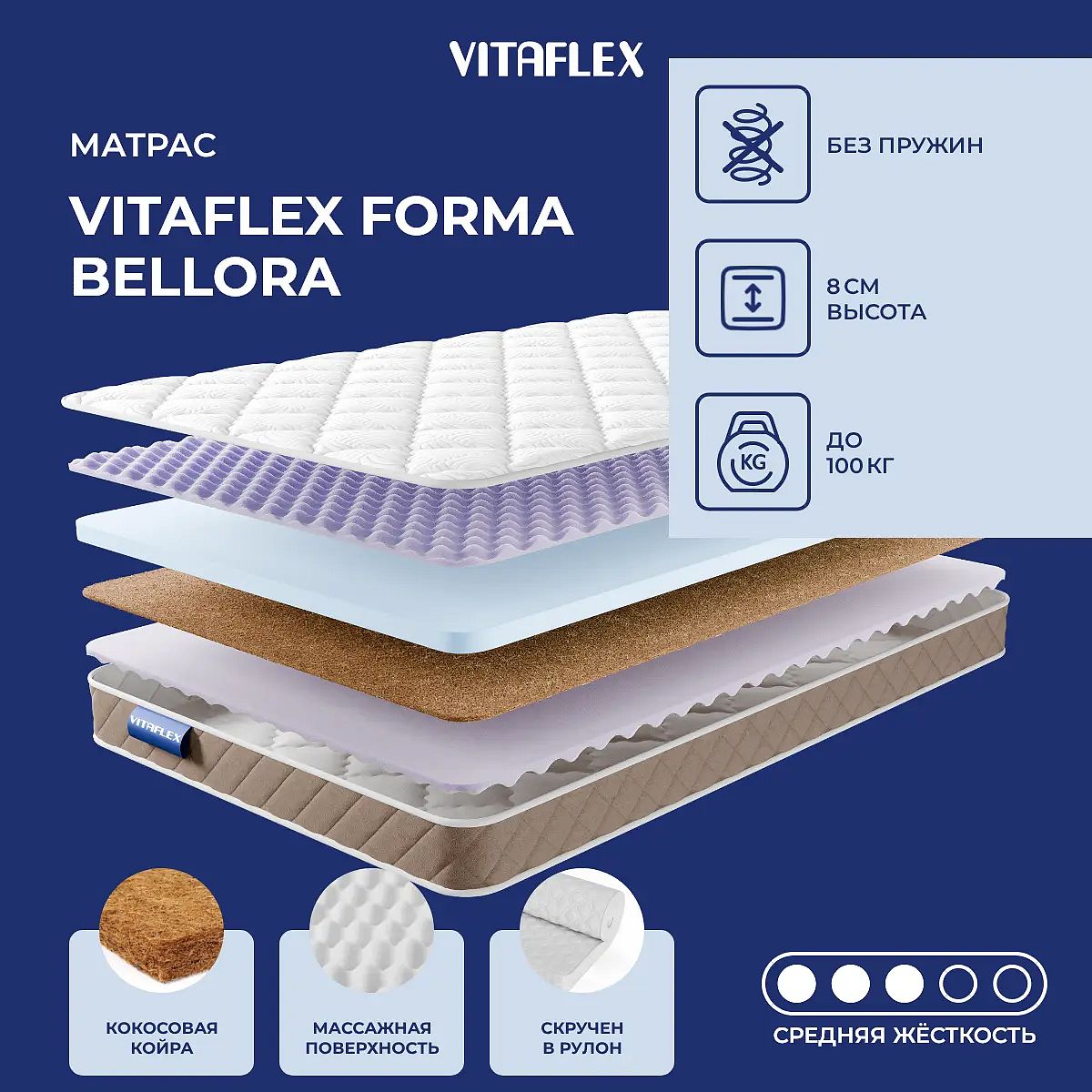 VITAFLEX

МАТРАС

VITAFLEX FORMA BELLORA

БЕЗ ПРУЖИН

8 СМ ВЫСОТА

KG

ДО 100 КГ

VITAFLEX

КОКОСОВАЯ КОЙРА

МАССАЖНАЯ ПОВЕРХНОСТЬ

СКРУЧЕН В РУЛОН

СРЕДНЯЯ ЖЁСТКОСТЬ