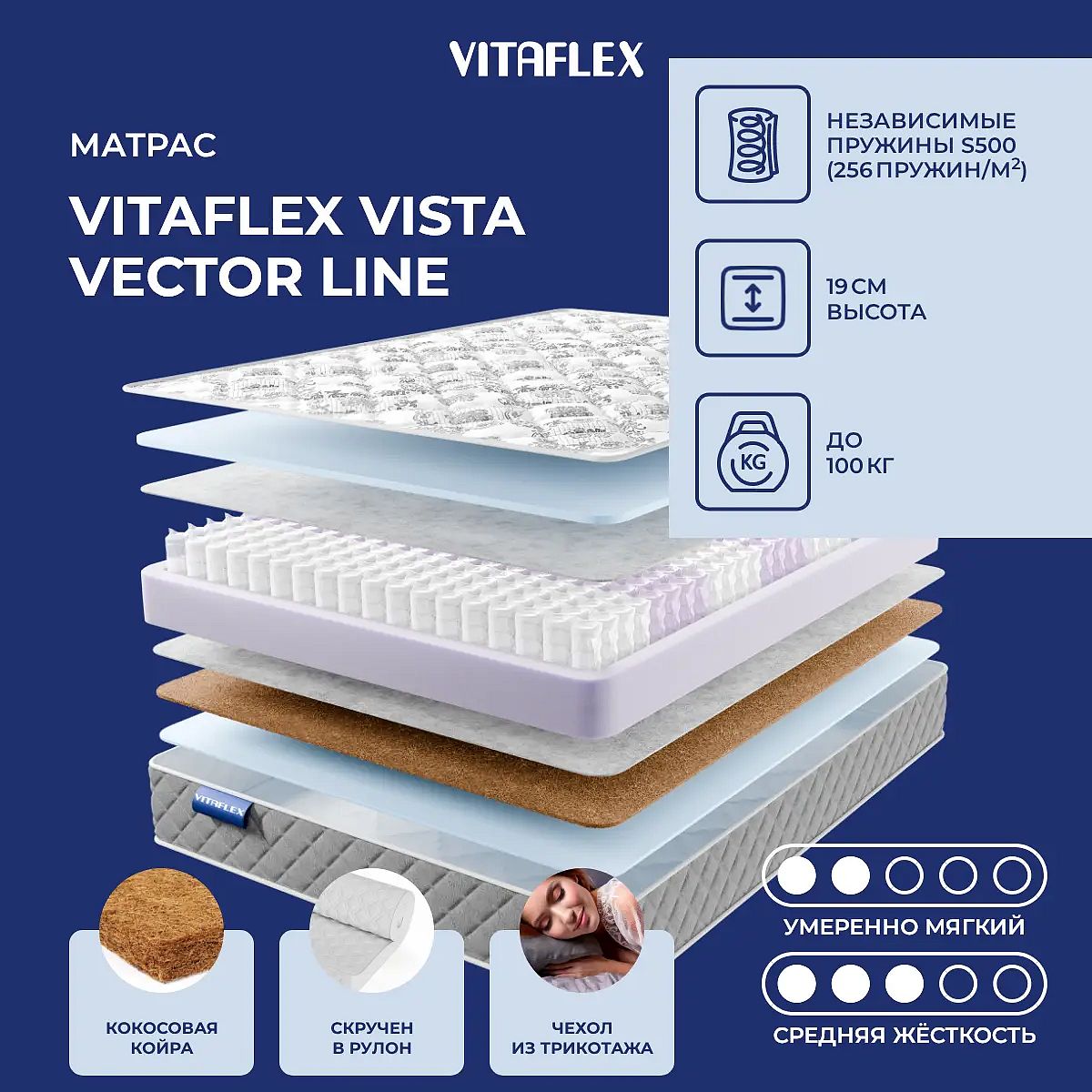 VITAFLEX

МАТРАС

VITAFLEX VISTA VECTOR LINE

НЕЗАВИСИМЫЕ ПРУЖИНЫ S500 (256 ПРУЖИН/М$^2$)

19 СМ ВЫСОТА

KG

ДО 100 КГ

VITAFLEX

УМЕРЕННО МЯГКИЙ

СРЕДНЯЯ ЖЁСТКОСТЬ

КОКОСОВАЯ КОЙРА

СКРУЧЕН В РУЛОН

ЧЕХОЛ ИЗ ТРИКОТАЖА