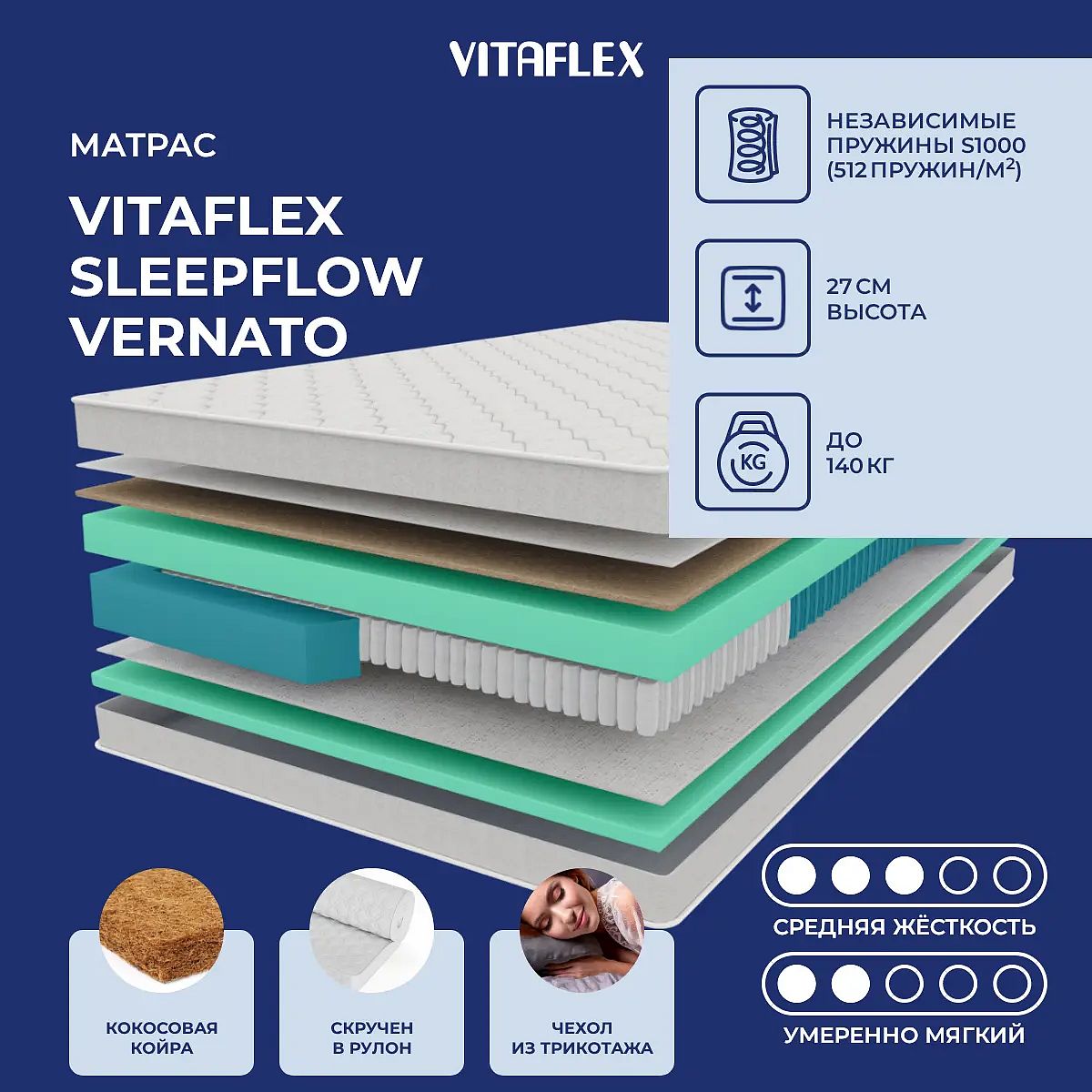 VITAFLEX

МАТРАС

VITAFLEX SLEEPFLOW VERNATO

НЕЗАВИСИМЫЕ ПРУЖИНЫ S1000 (512 ПРУЖИН/М$^2$)

27 СМ ВЫСОТА

KG

ДО 140 КГ

СРЕДНЯЯ ЖЁСТКОСТЬ

УМЕРЕННО МЯГКИЙ

КОКОСОВАЯ КОЙРА

СКРУЧЕН В РУЛОН

ЧЕХОЛ ИЗ ТРИКОТАЖА