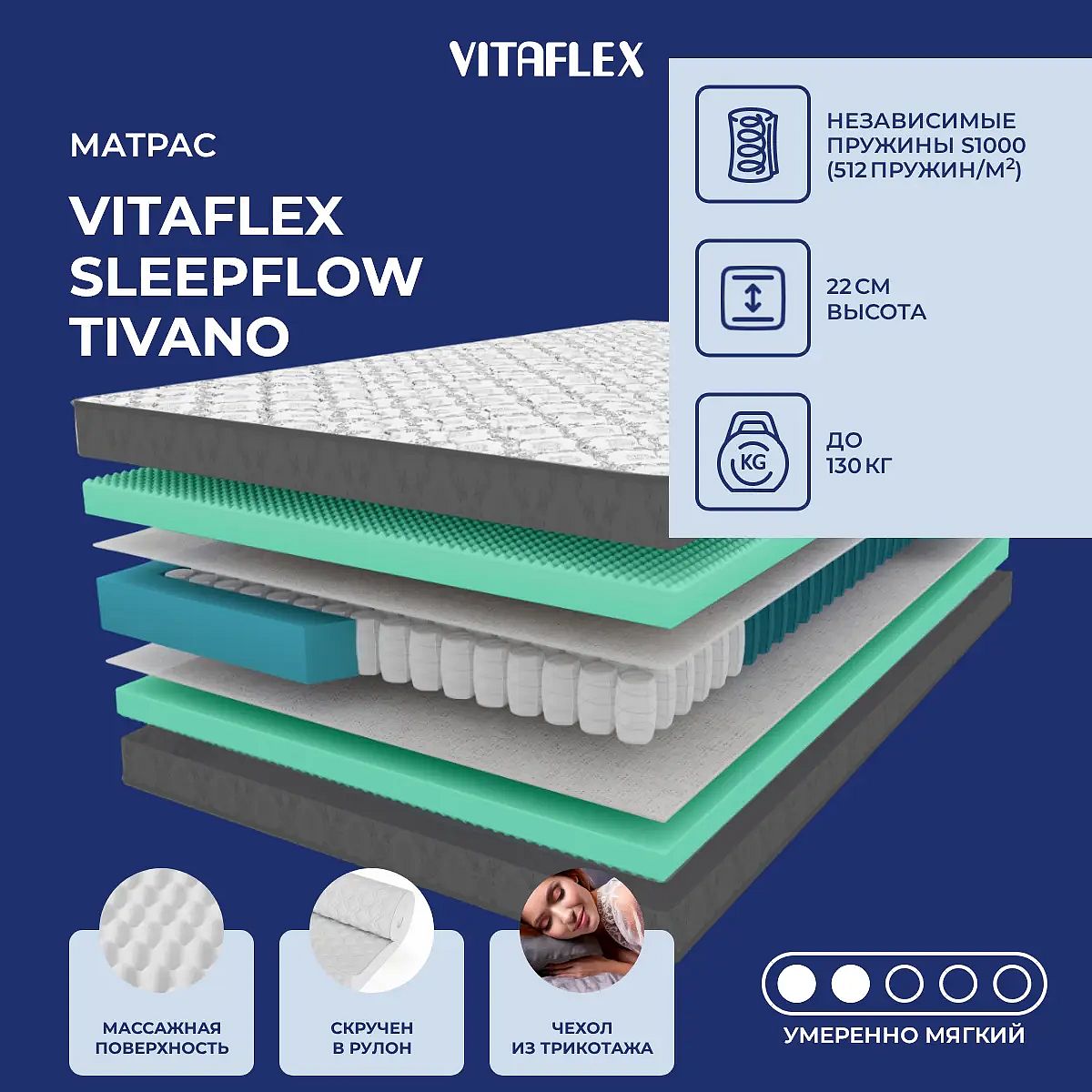 VITAFLEX

МАТРАС

VITAFLEX SLEEPFLOW TIVANO

НЕЗАВИСИМЫЕ ПРУЖИНЫ S1000 (512 ПРУЖИН/М$^2$)

22 СМ ВЫСОТА

KG

ДО 130 КГ

МАССАЖНАЯ ПОВЕРХНОСТЬ

СКРУЧЕН В РУЛОН

ЧЕХОЛ ИЗ ТРИКОТАЖА

УМЕРЕННО МЯГКИЙ