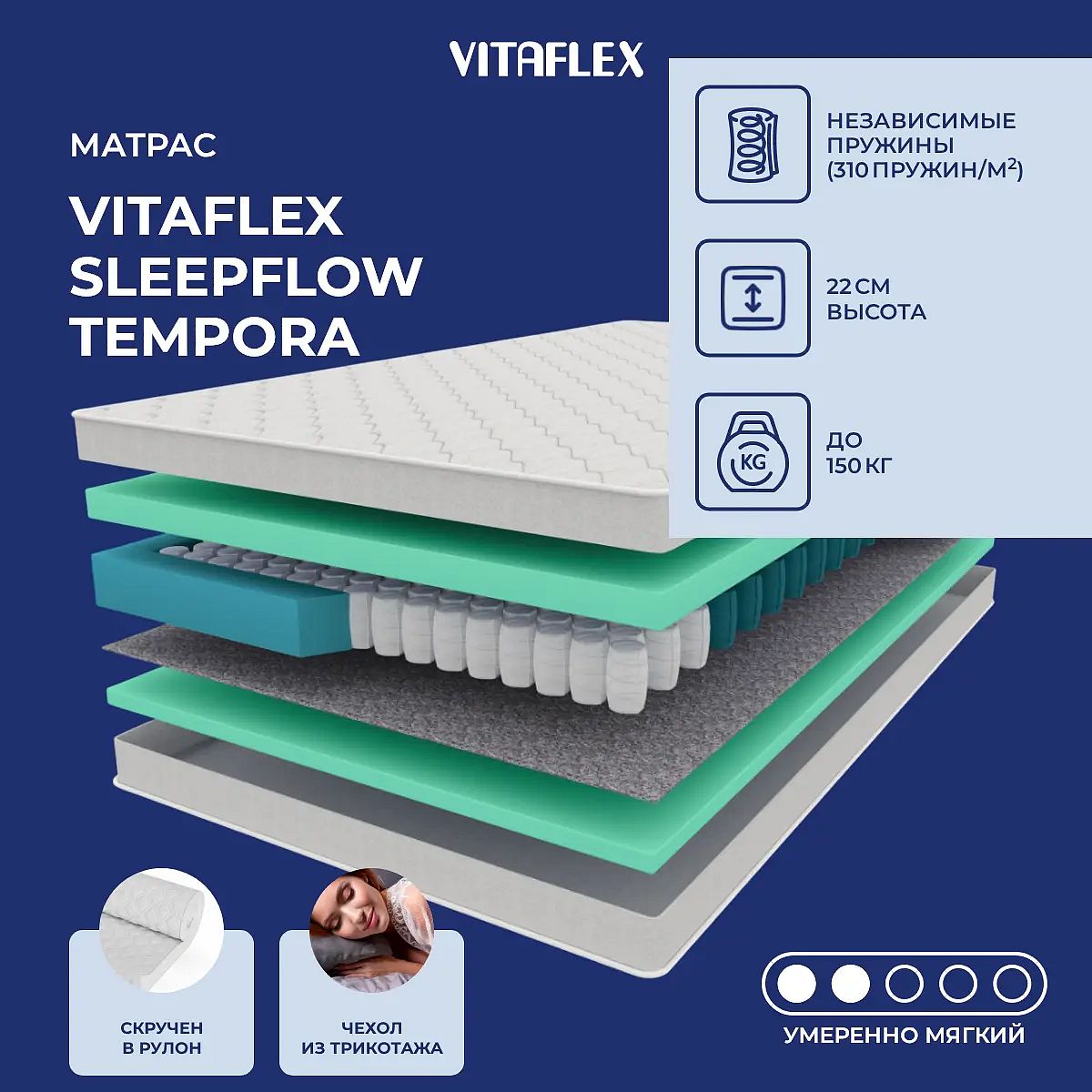 VITAFLEX

МАТРАС

VITAFLEX SLEEPFLOW TEMPORA

НЕЗАВИСИМЫЕ ПРУЖИНЫ (310 ПРУЖИН/М$^2$)

22 СМ ВЫСОТА

KG

ДО 150 КГ

СКРУЧЕН В РУЛОН

ЧЕХОЛ ИЗ ТРИКОТАЖА

УМЕРЕННО МЯГКИЙ