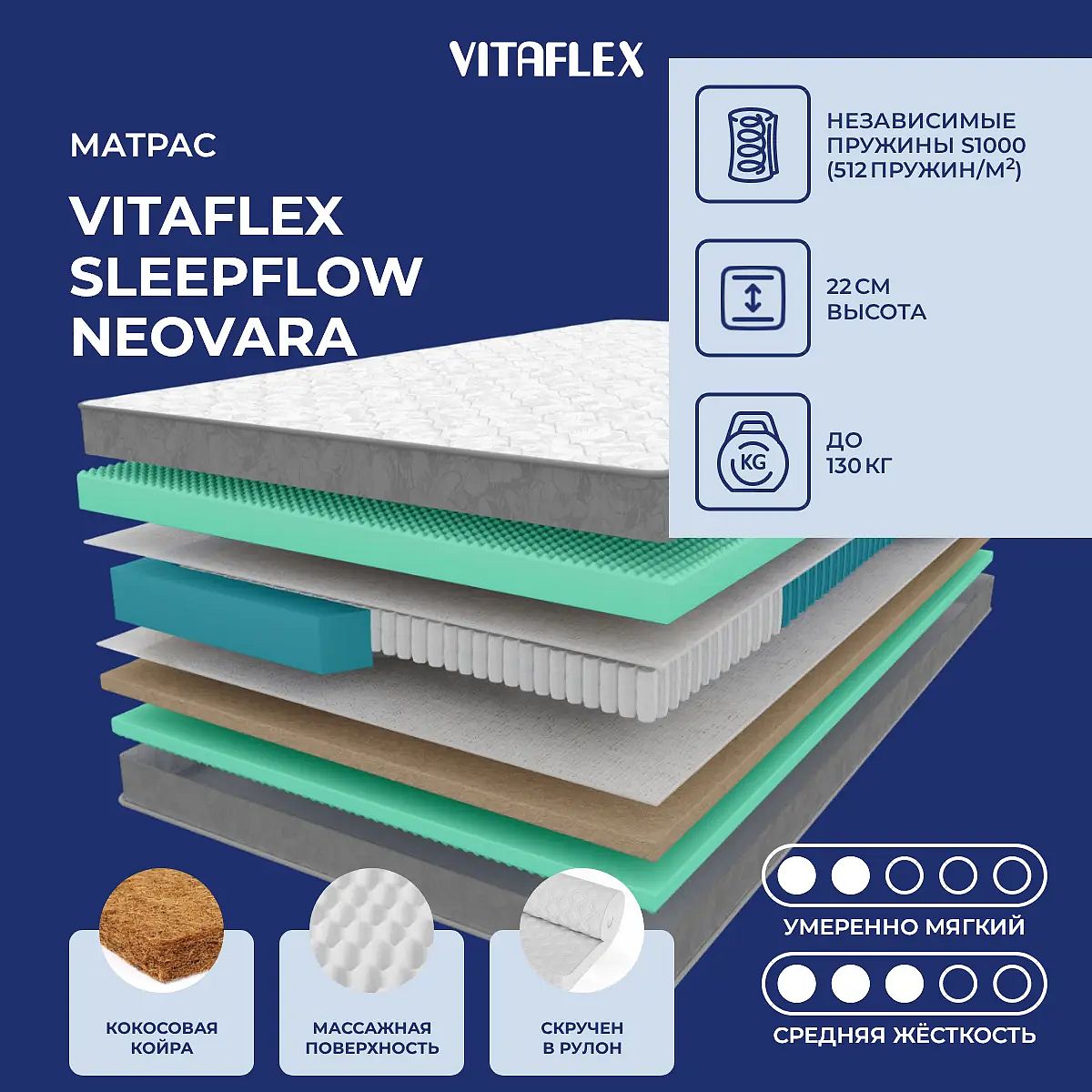 VITAFLEX

МАТРАС

VITAFLEX SLEEPFLOW NEOVARA

НЕЗАВИСИМЫЕ ПРУЖИНЫ S1000 (512 ПРУЖИН/М$^2$)

22 СМ ВЫСОТА

KG

ДО 130 КГ

УМЕРЕННО МЯГКИЙ

СРЕДНЯЯ ЖЁСТКОСТЬ

КОКОСОВАЯ КОЙРА

МАССАЖНАЯ ПОВЕРХНОСТЬ

СКРУЧЕН В РУЛОН