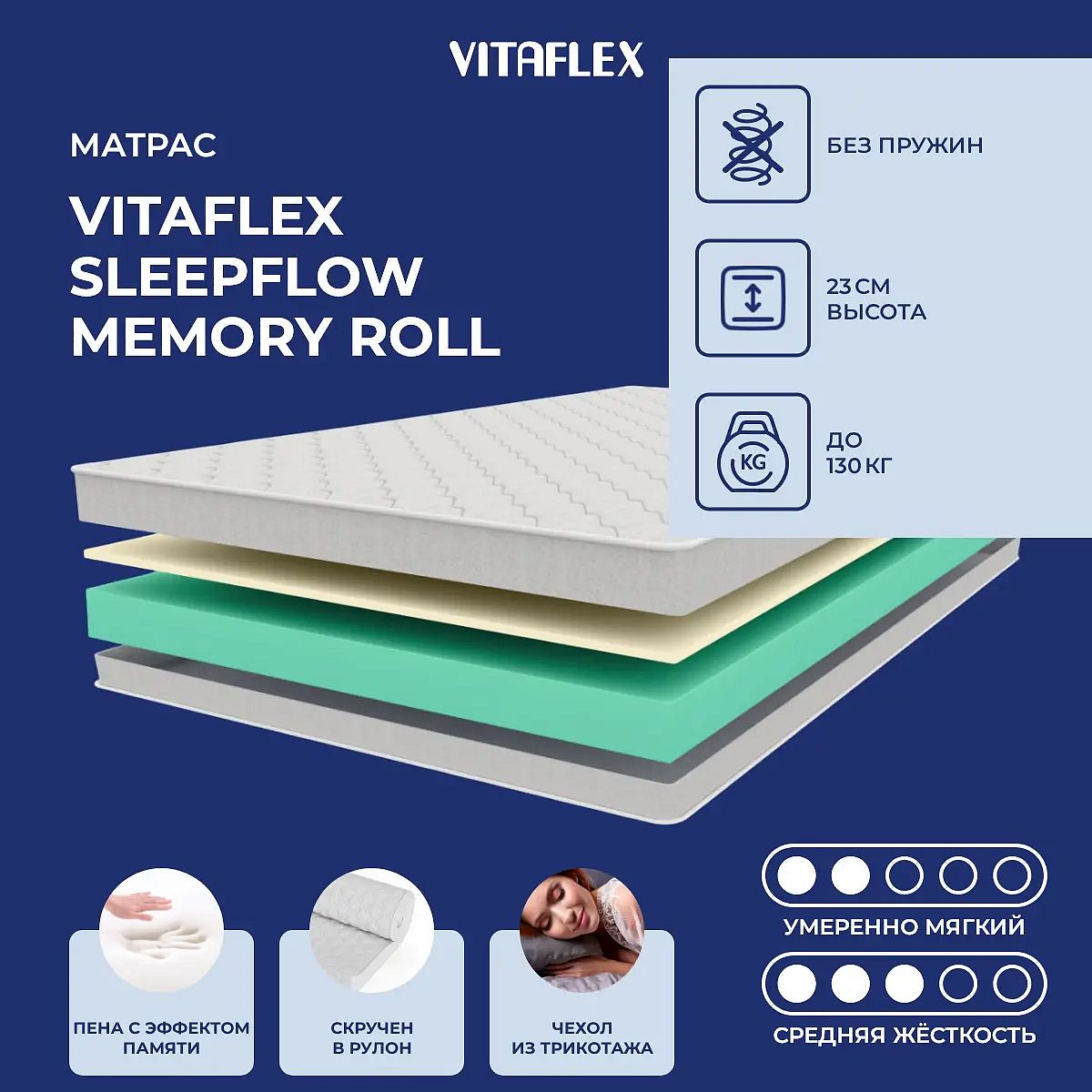 VITAFLEX

МАТРАС

VITAFLEX SLEEPFLOW MEMORY ROLL

БЕЗ ПРУЖИН

23 СМ ВЫСОТА

KG

ДО 130 КГ

ПЕНА С ЭФФЕКТОМ ПАМЯТИ

СКРУЧЕН В РУЛОН

ЧЕХОЛ ИЗ ТРИКОТАЖА

УМЕРЕННО МЯГКИЙ

СРЕДНЯЯ ЖЁСТКОСТЬ