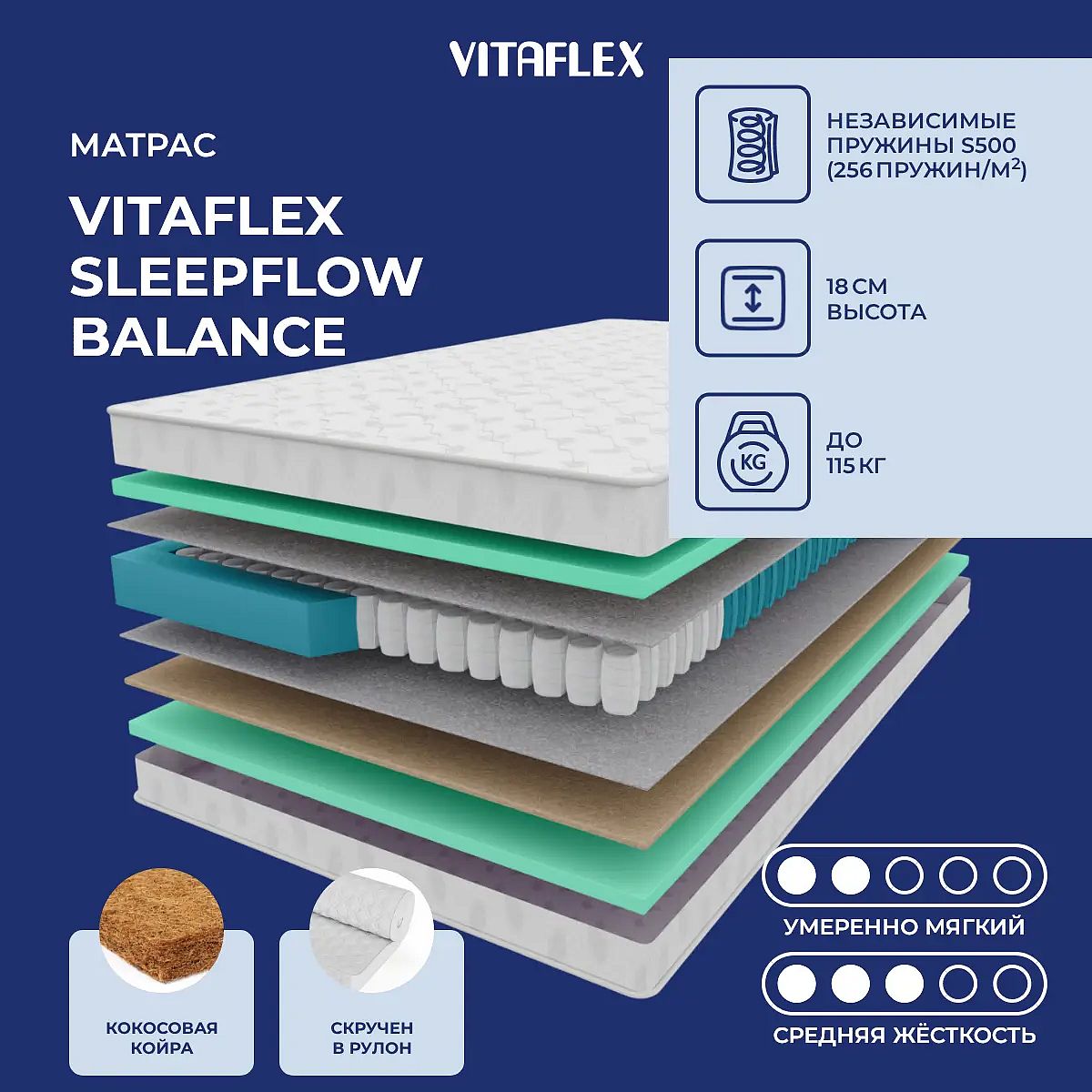 VITAFLEX

МАТРАС

VITAFLEX SLEEPFLOW BALANCE

НЕЗАВИСИМЫЕ ПРУЖИНЫ S500 (256 ПРУЖИН/М$^2$)

18 СМ ВЫСОТА

KG

ДО 115 КГ

УМЕРЕННО МЯГКИЙ

СРЕДНЯЯ ЖЁСТКОСТЬ

КОКОСОВАЯ КОЙРА

СКРУЧЕН В РУЛОН