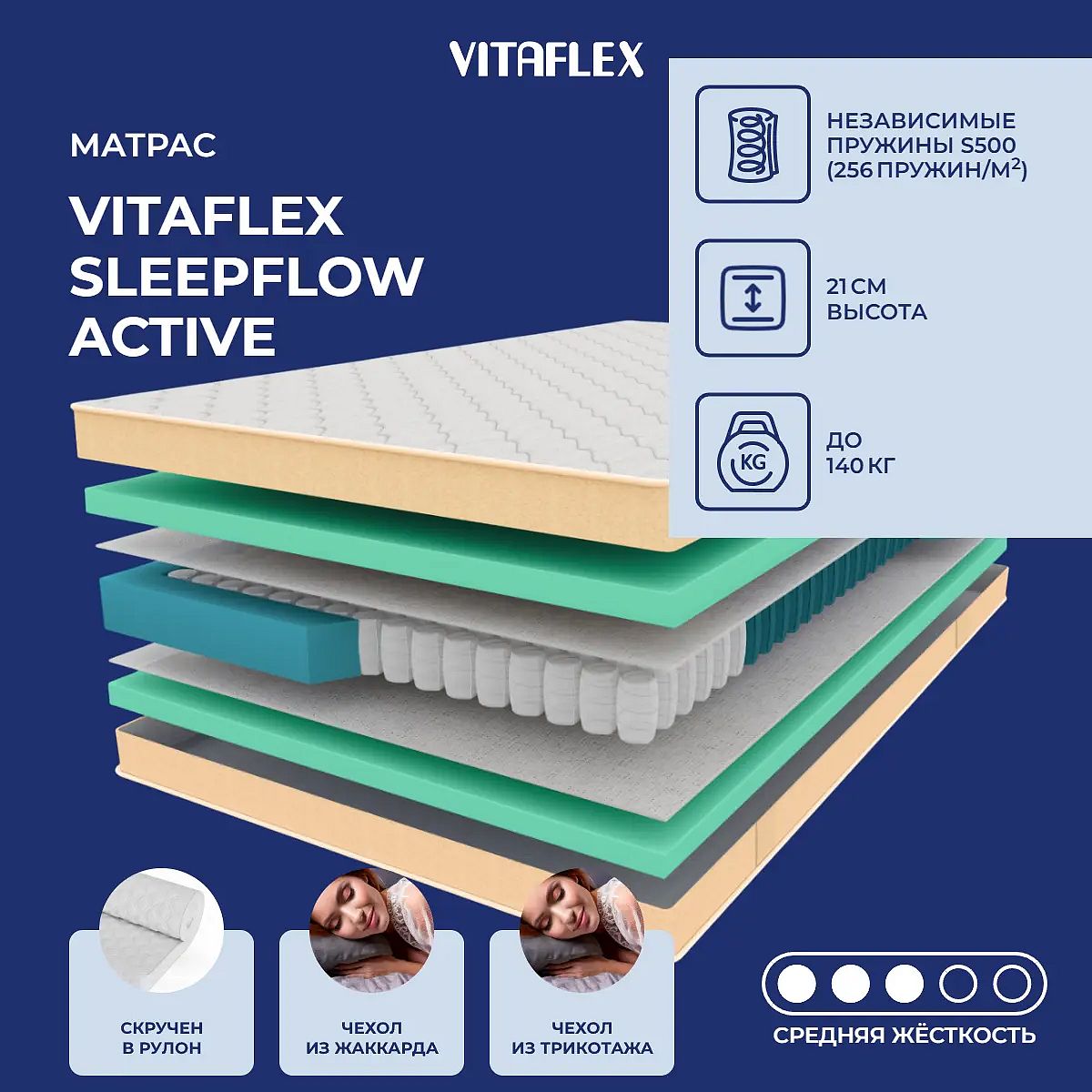 VITAFLEX

МАТРАС

VITAFLEX SLEEPFLOW ACTIVE

НЕЗАВИСИМЫЕ ПРУЖИНЫ S500 (256 ПРУЖИН/М$^2$)

21 СМ ВЫСОТА

KG

ДО 140 КГ

СКРУЧЕН В РУЛОН

ЧЕХОЛ ИЗ ЖАККАРДА

ЧЕХОЛ ИЗ ТРИКОТАЖА

СРЕДНЯЯ ЖЁСТКОСТЬ