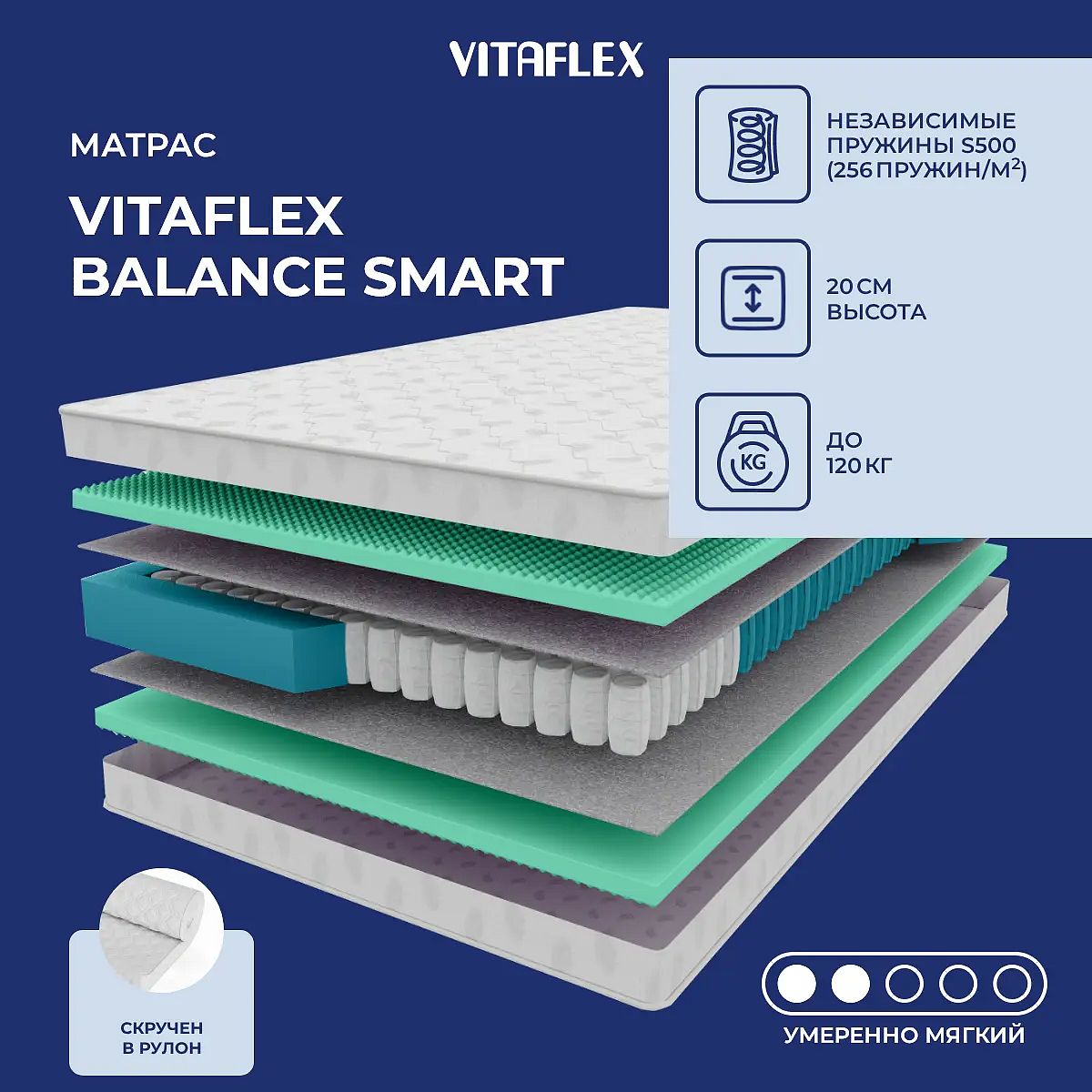 VITAFLEX

МАТРАС

VITAFLEX BALANCE SMART

НЕЗАВИСИМЫЕ ПРУЖИНЫ S500 (256 ПРУЖИН/М$^2$)

20 СМ ВЫСОТА

KG

ДО 120 КГ

СКРУЧЕН В РУЛОН

УМЕРЕННО МЯГКИЙ