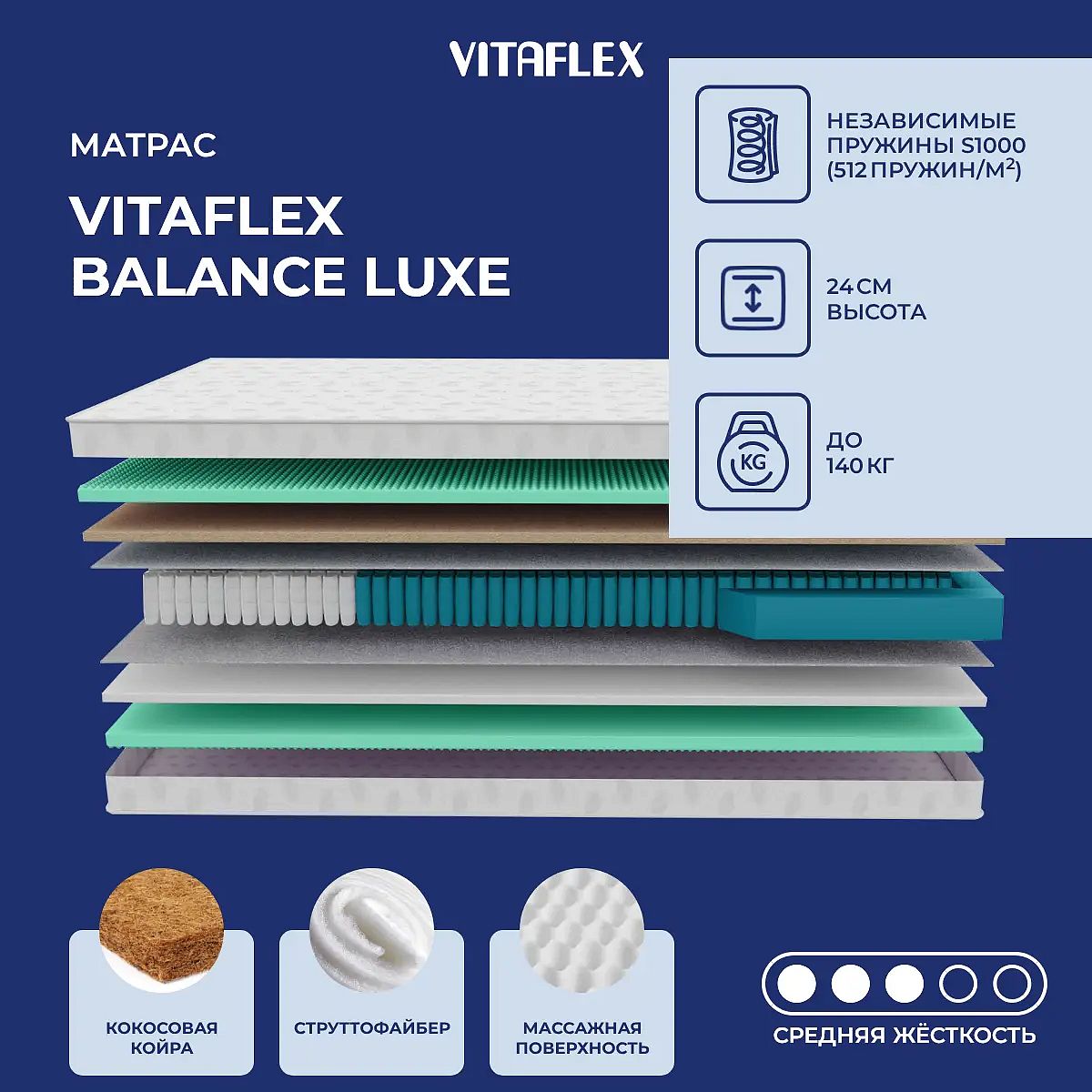 VITAFLEX

МАТРАС

VITAFLEX
BALANCE LUXE

НЕЗАВИСИМЫЕ ПРУЖИНЫ S1000 (512 ПРУЖИН/М$^2$)

24 СМ
ВЫСОТА

KG

ДО
140 КГ

КОКОСОВАЯ КОЙРА

СТРУТТОФАЙБЕР

МАССАЖНАЯ ПОВЕРХНОСТЬ

СРЕДНЯЯ ЖЁСТКОСТЬ