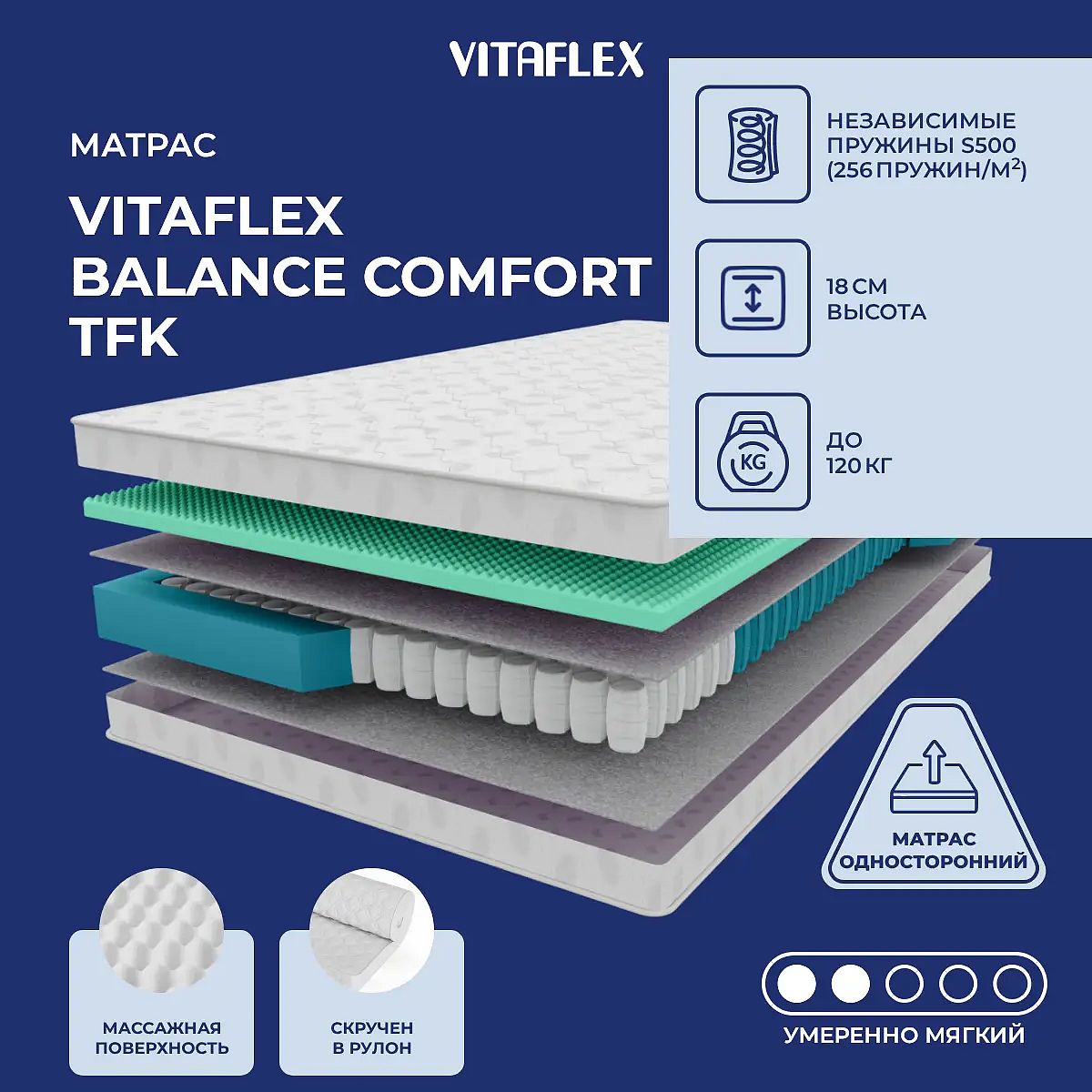 VITAFLEX

МАТРАС

VITAFLEX
BALANCE COMFORT
TFK

НЕЗАВИСИМЫЕ ПРУЖИНЫ S500 (256 ПРУЖИН/М$^2$)

18 СМ
ВЫСОТА

KG

ДО
120 КГ

МАТРАС ОДНОСТОРОННИЙ

МАССАЖНАЯ ПОВЕРХНОСТЬ

СКРУЧЕН В РУЛОН

УМЕРЕННО МЯГКИЙ