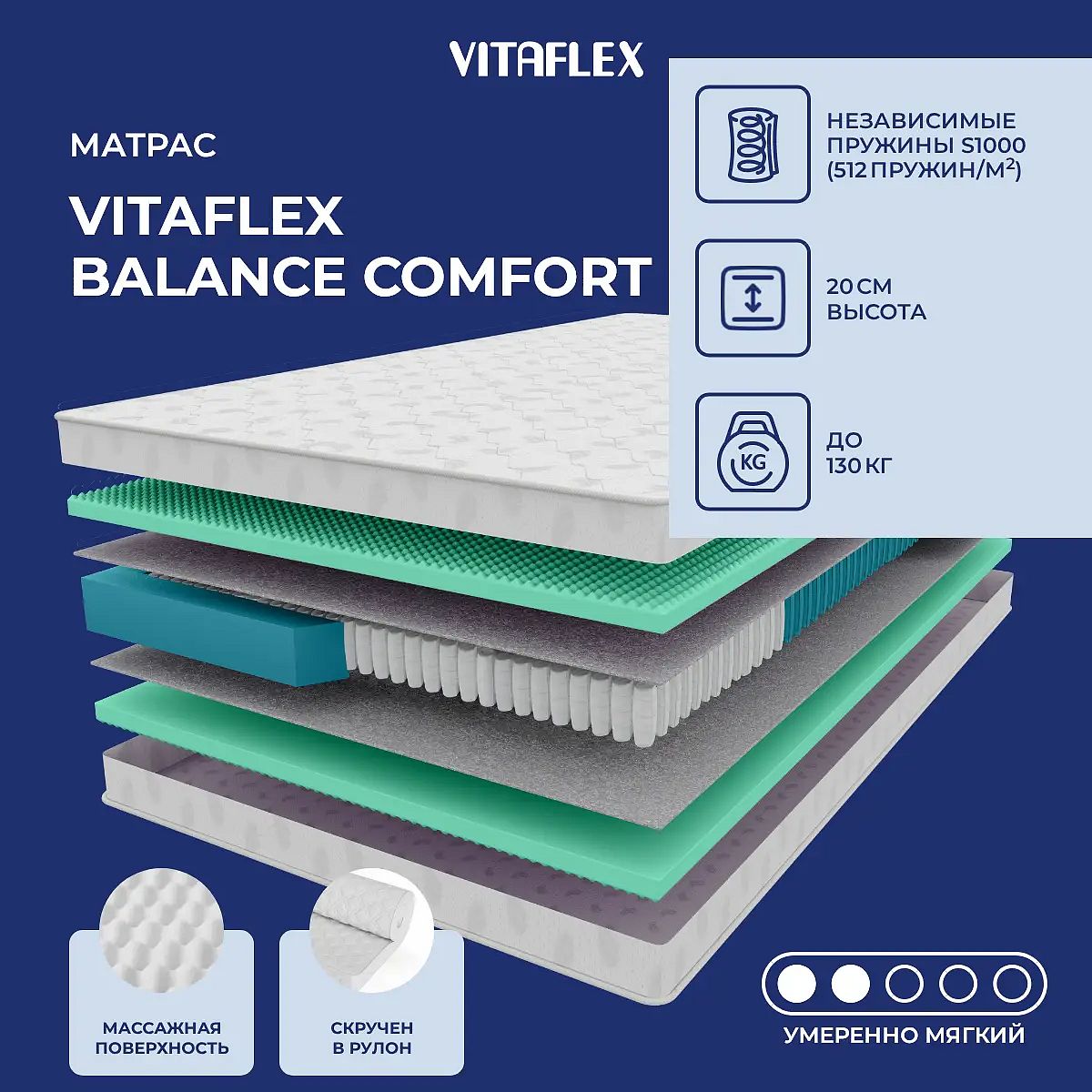 VITAFLEX

МАТРАС

VITAFLEX
BALANCE COMFORT

НЕЗАВИСИМЫЕ ПРУЖИНЫ S1000 (512 ПРУЖИН/М$^2$)

20 СМ
ВЫСОТА

KG

ДО
130 КГ

МАССАЖНАЯ ПОВЕРХНОСТЬ

СКРУЧЕН В РУЛОН

УМЕРЕННО МЯГКИЙ