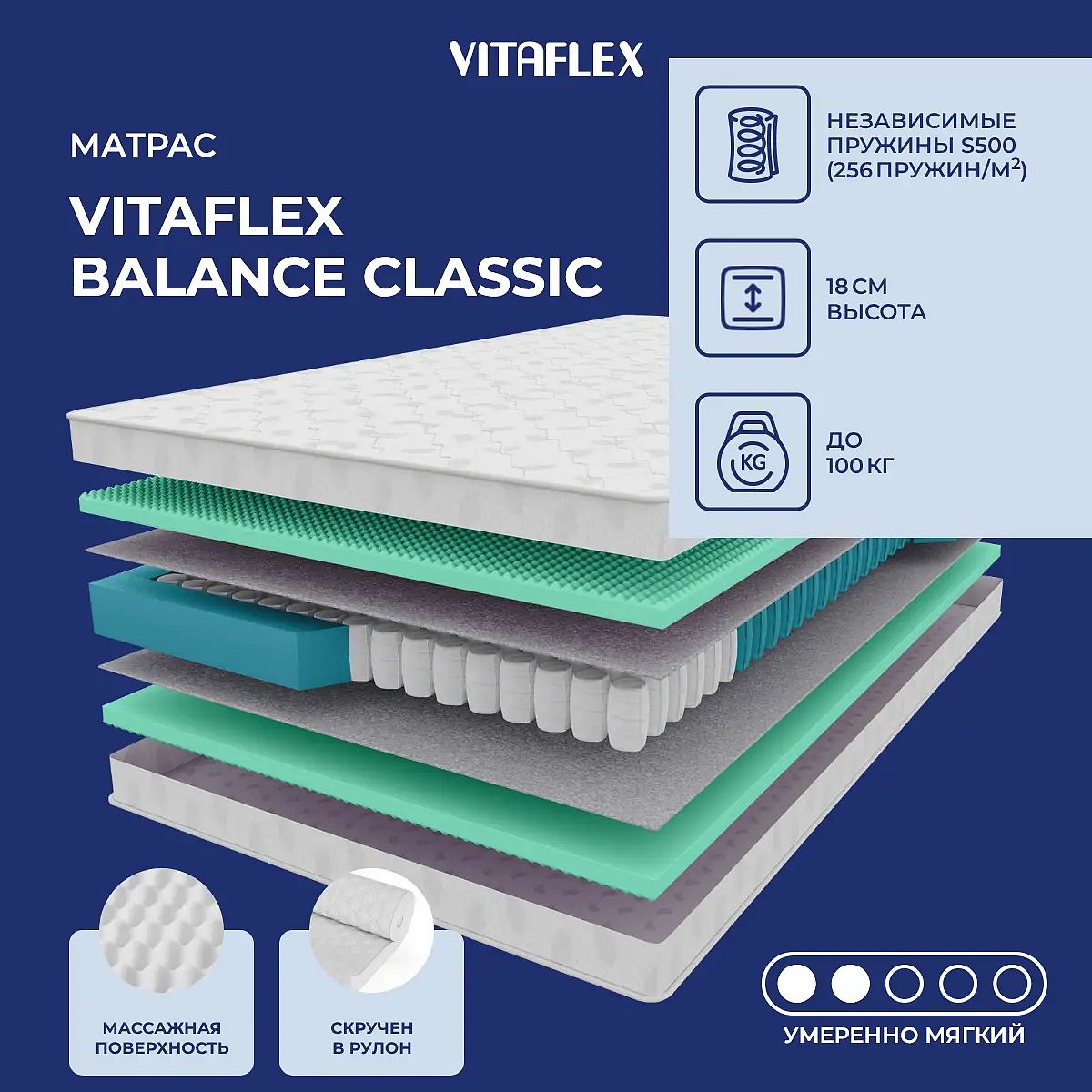 VITAFLEX

МАТРАС

VITAFLEX BALANCE CLASSIC

НЕЗАВИСИМЫЕ ПРУЖИНЫ S500 (256 ПРУЖИН/М$^2$)

18 СМ ВЫСОТА

KG

ДО 100 КГ

МАССАЖНАЯ ПОВЕРХНОСТЬ

СКРУЧЕН В РУЛОН

УМЕРЕННО МЯГКИЙ