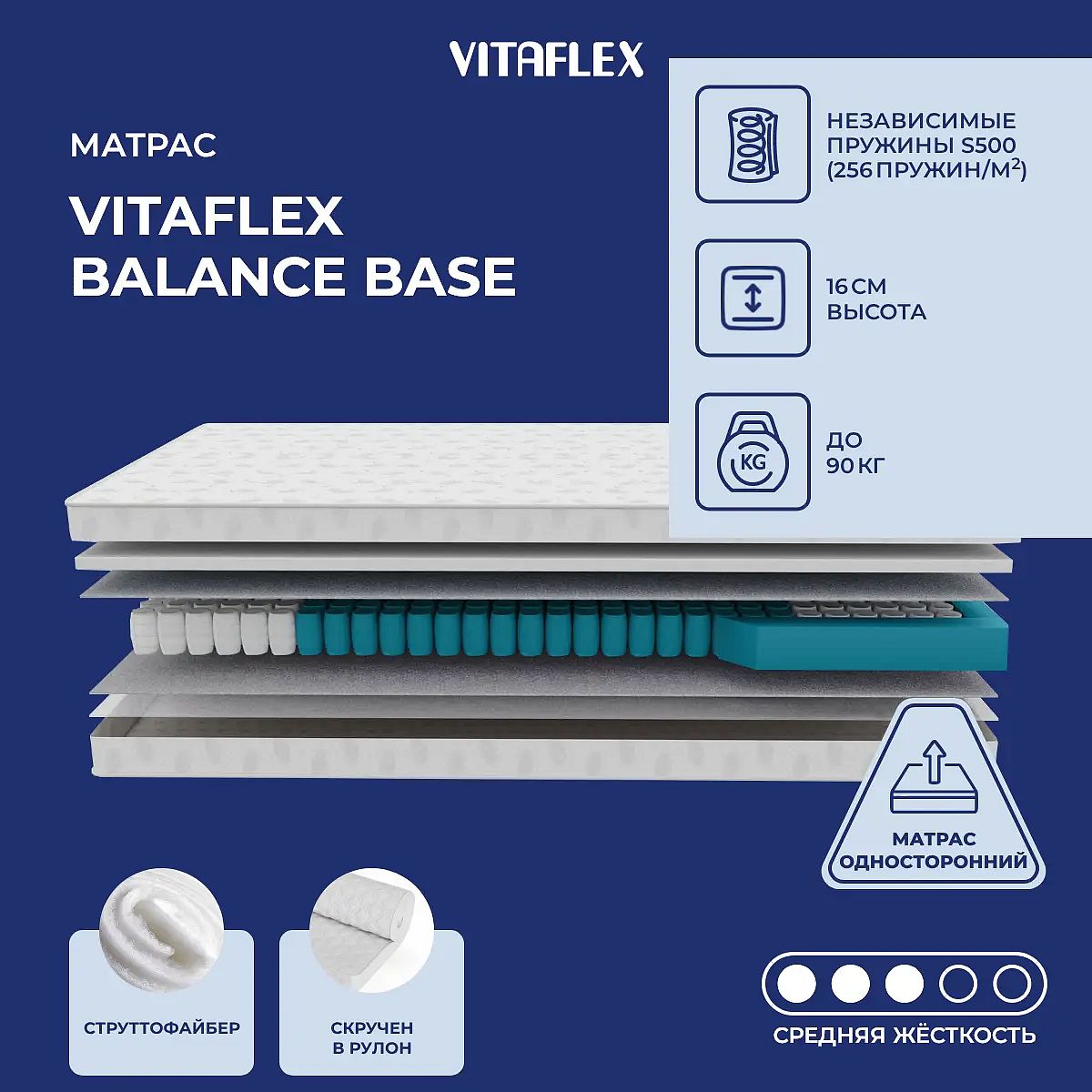 VITAFLEX

МАТРАС

VITAFLEX
BALANCE BASE

НЕЗАВИСИМЫЕ ПРУЖИНЫ S500 (256 ПРУЖИН/М$^2$)

16 СМ
ВЫСОТА

KG

ДО
90 КГ

МАТРАС
ОДНОСТОРОННИЙ

СТРУТТОФАЙБЕР

СКРУЧЕН
В РУЛОН

СРЕДНЯЯ ЖЁСТКОСТЬ