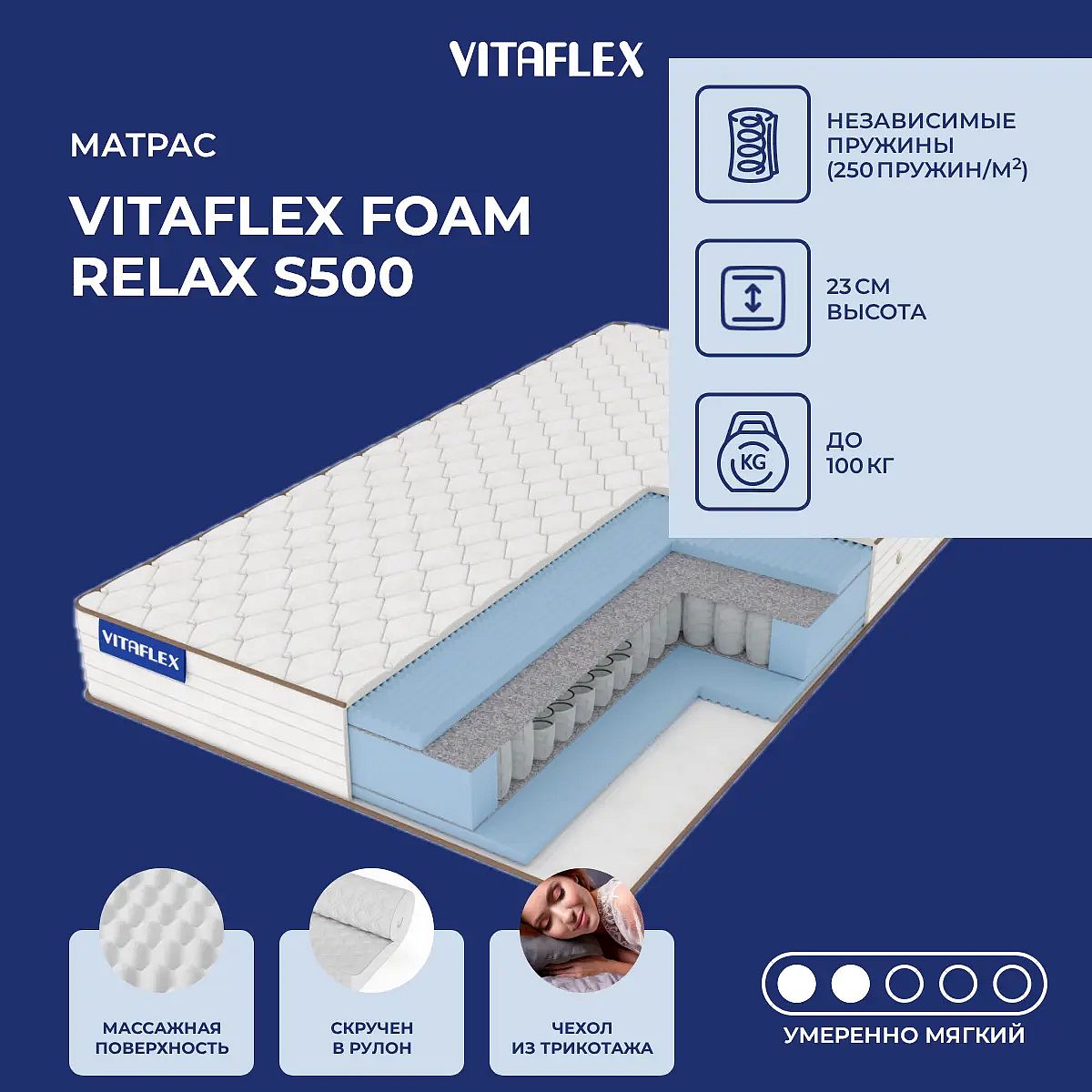 VITAFLEX

МАТРАС

VITAFLEX FOAM RELAX S500

НЕЗАВИСИМЫЕ ПРУЖИНЫ (250 ПРУЖИН/М$^2$)

23 СМ ВЫСОТА

KG

ДО 100 КГ

VITAFLEX

МАССАЖНАЯ ПОВЕРХНОСТЬ

СКРУЧЕН В РУЛОН

ЧЕХОЛ ИЗ ТРИКОТАЖА

УМЕРЕННО МЯГКИЙ