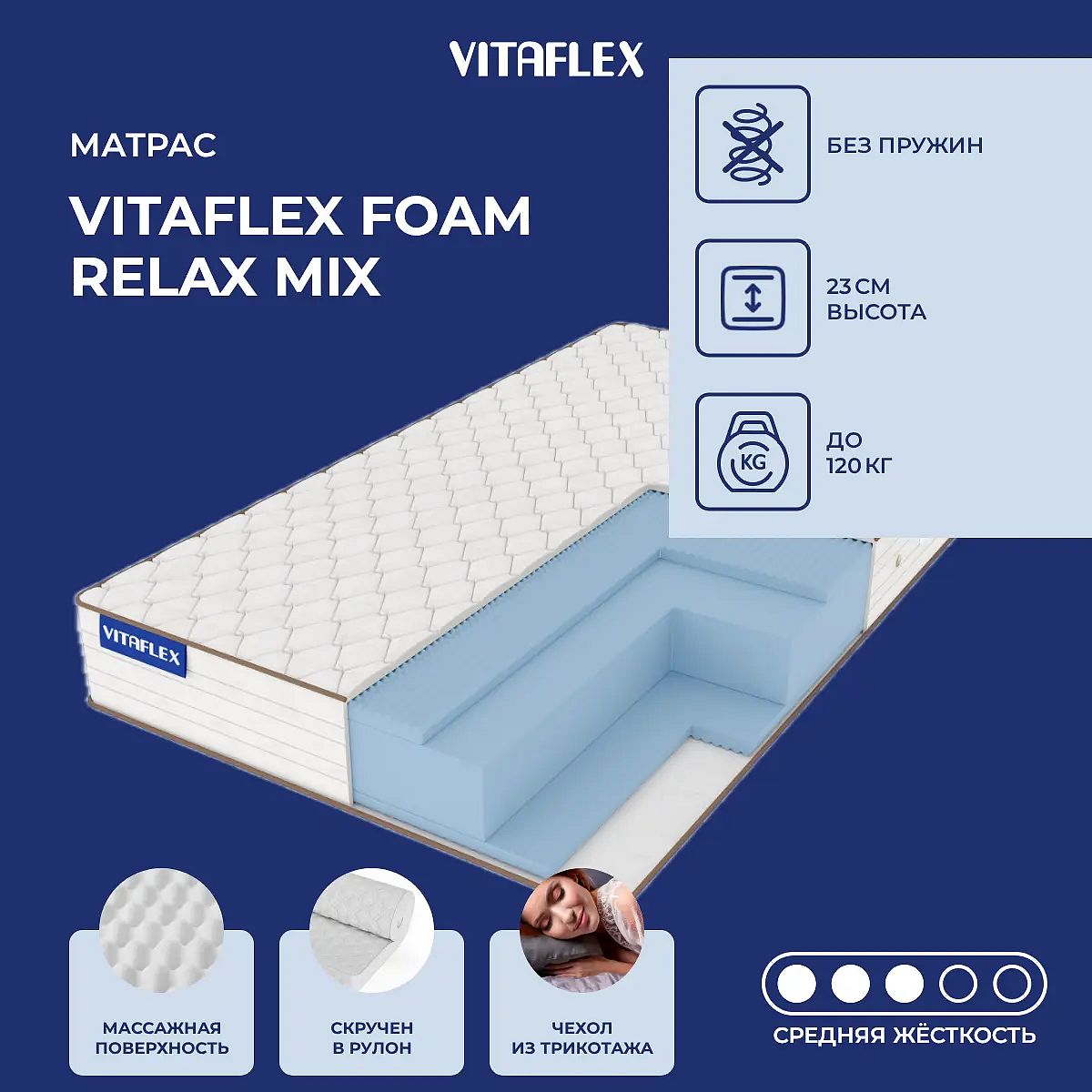 VITAFLEX

МАТРАС

VITAFLEX FOAM RELAX MIX

БЕЗ ПРУЖИН

23 СМ
ВЫСОТА

KG

ДО
120 КГ

VITAFLEX

МАССАЖНАЯ ПОВЕРХНОСТЬ

СКРУЧЕН В РУЛОН

ЧЕХОЛ ИЗ ТРИКОТАЖА

СРЕДНЯЯ ЖЁСТКОСТЬ