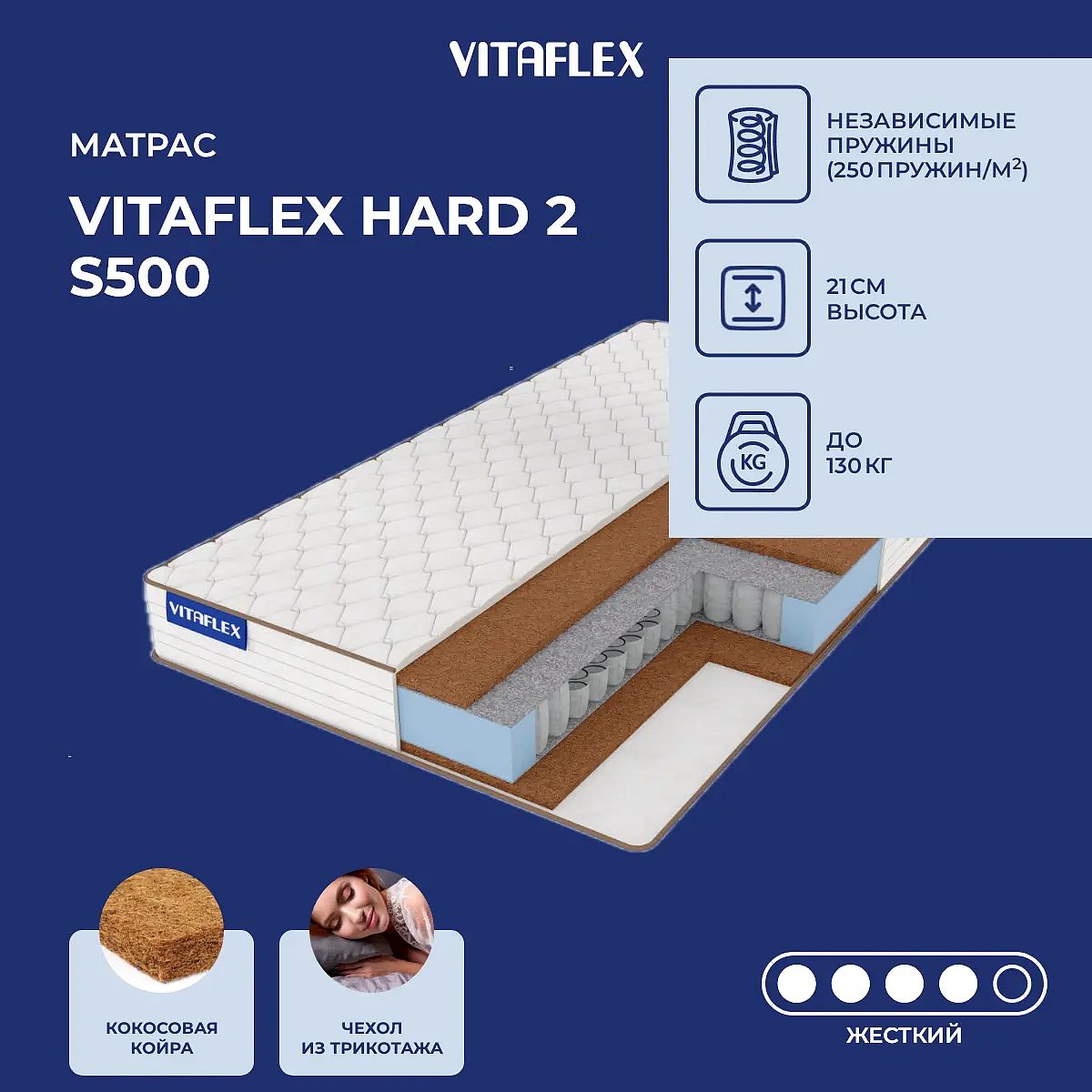 VITAFLEX

МАТРАС

VITAFLEX HARD 2 S500

НЕЗАВИСИМЫЕ ПРУЖИНЫ (250 ПРУЖИН/М$^2$)

21 СМ ВЫСОТА

KG

ДО 130 КГ

VITAFLEX

КОКОСОВАЯ КОЙРА

ЧЕХОЛ ИЗ ТРИКОТАЖА

ЖЕСТКИЙ