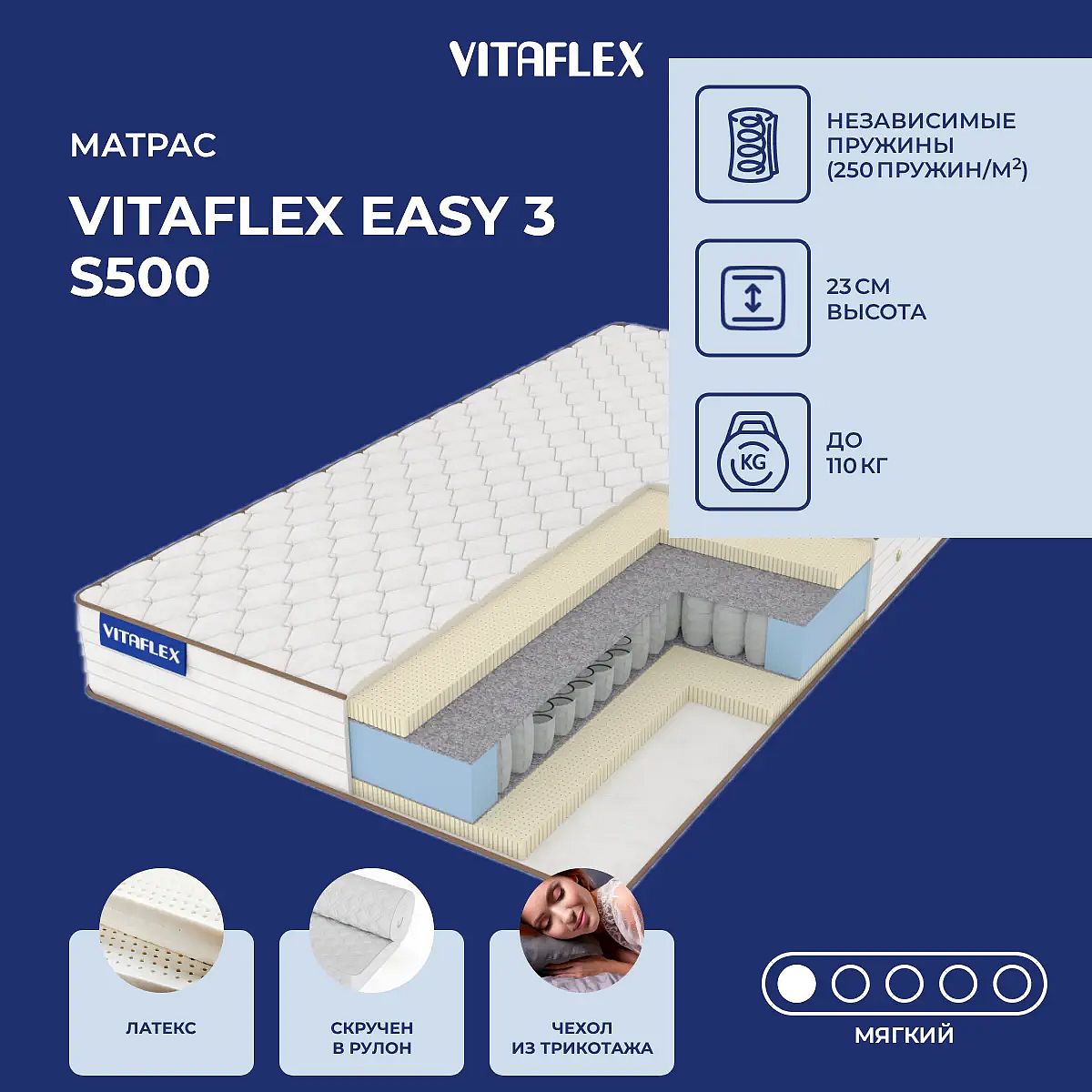 VITAFLEX

МАТРАС

VITAFLEX EASY 3 S500

НЕЗАВИСИМЫЕ ПРУЖИНЫ (250 ПРУЖИН/М$^2$)

23 СМ ВЫСОТА

KG

ДО 110 КГ

VITAFLEX

ЛАТЕКС

СКРУЧЕН В РУЛОН

ЧЕХОЛ ИЗ ТРИКОТАЖА

МЯГКИЙ