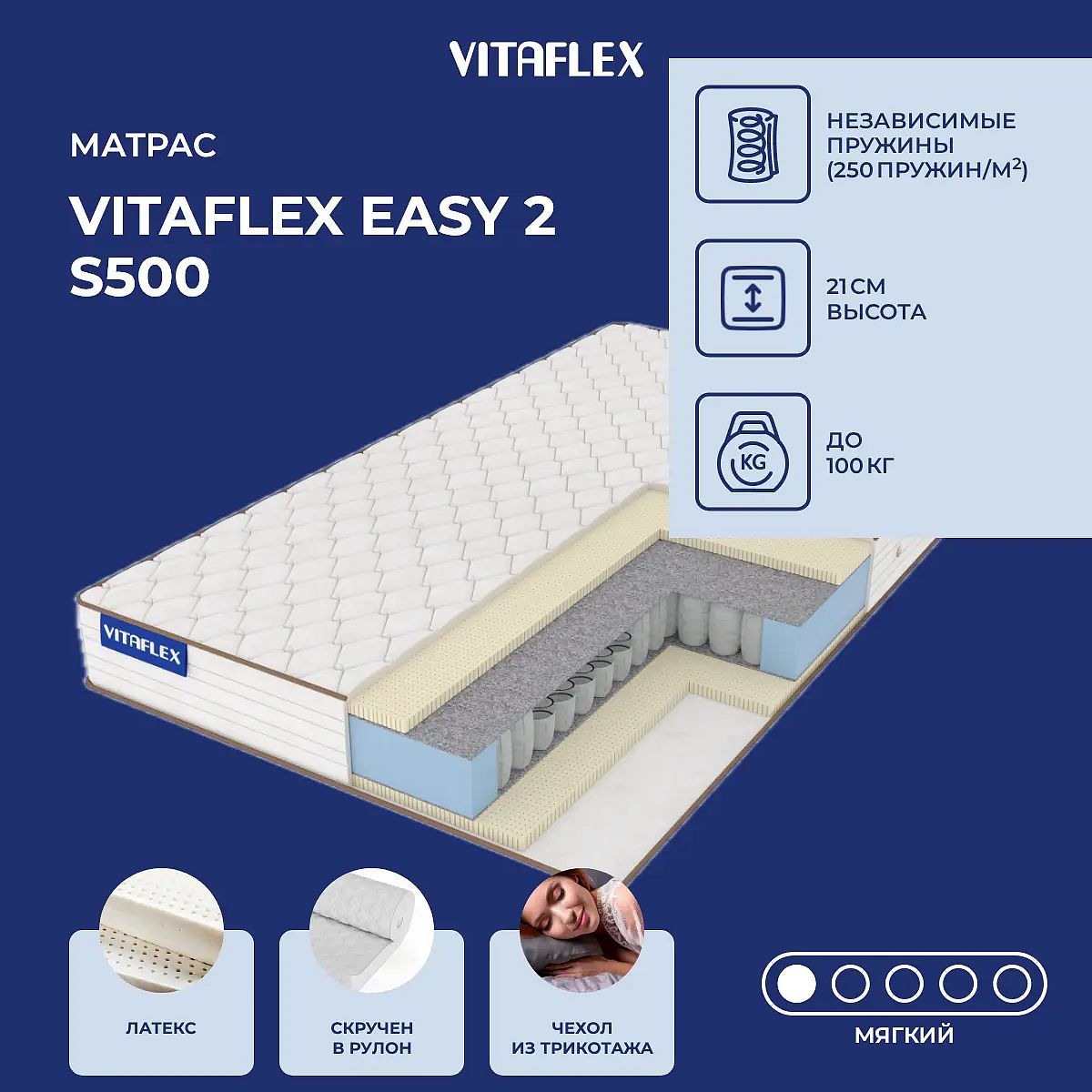 VITAFLEX

МАТРАС

VITAFLEX EASY 2 S500

НЕЗАВИСИМЫЕ ПРУЖИНЫ (250 ПРУЖИН/М$^2$)

21 СМ ВЫСОТА

KG

ДО 100 КГ

VITAFLEX

ЛАТЕКС

СКРУЧЕН В РУЛОН

ЧЕХОЛ ИЗ ТРИКОТАЖА

МЯГКИЙ