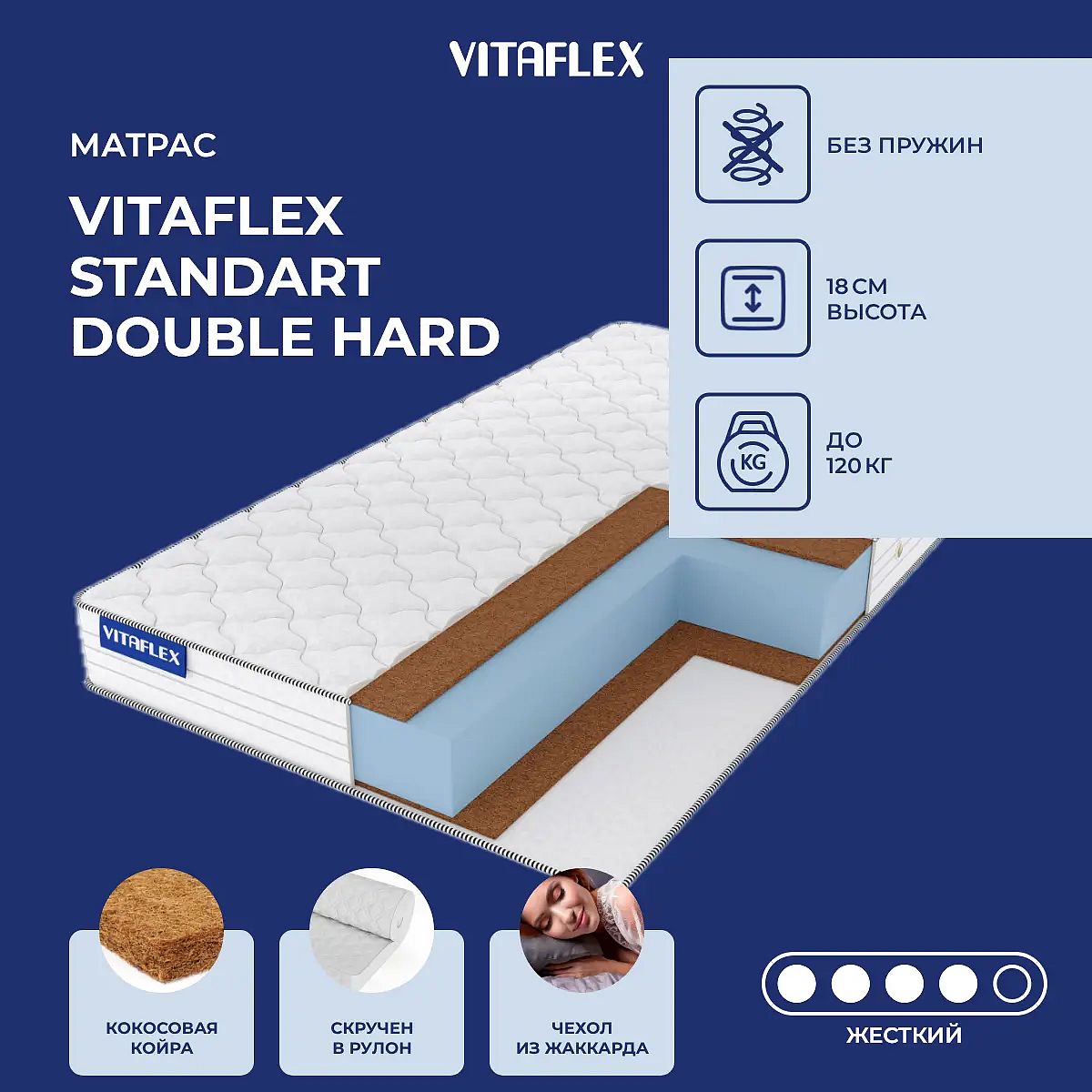 VITAFLEX

МАТРАС

VITAFLEX STANDART DOUBLE HARD

БЕЗ ПРУЖИН

18 СМ ВЫСОТА

KG

ДО 120 КГ

VITAFLEX

КОКОСОВАЯ КОЙРА

СКРУЧЕН В РУЛОН

ЧЕХОЛ ИЗ ЖАККАРДА

ЖЕСТКИЙ