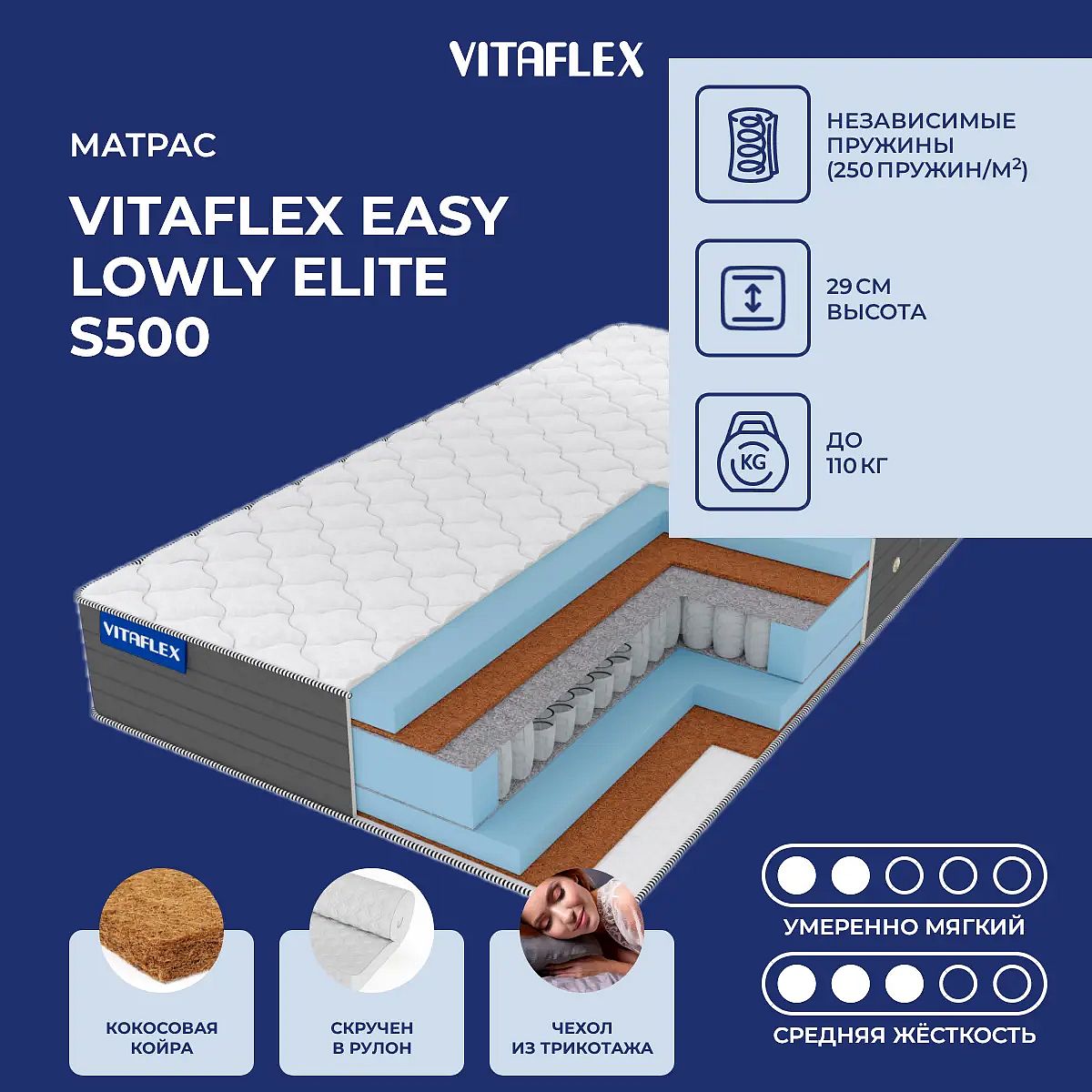 VITAFLEX

МАТРАС

VITAFLEX EASY LOWLY ELITE S500

НЕЗАВИСИМЫЕ ПРУЖИНЫ (250 ПРУЖИН/М$^2$)

29 СМ ВЫСОТА

KG

ДО 110 КГ

VITAFLEX

КОКОСОВАЯ КОЙРА

СКРУЧЕН В РУЛОН

ЧЕХОЛ ИЗ ТРИКОТАЖА

УМЕРЕННО МЯГКИЙ

СРЕДНЯЯ ЖЁСТКОСТЬ