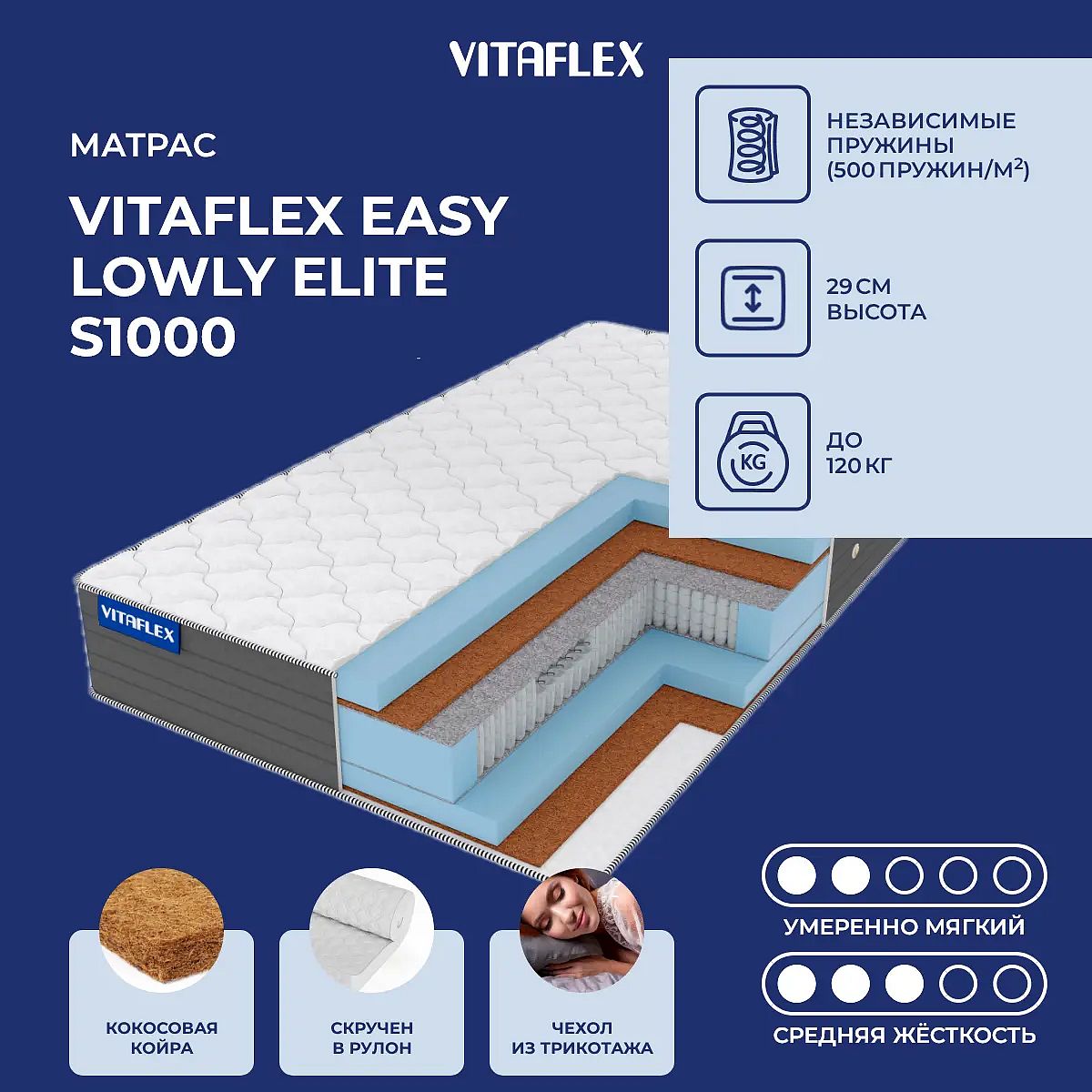 VITAFLEX

МАТРАС

VITAFLEX EASY LOWLY ELITE S1000

НЕЗАВИСИМЫЕ ПРУЖИНЫ (500 ПРУЖИН/М$^2$)

29 СМ ВЫСОТА

KG

ДО 120 КГ

VITAFLEX

КОКОСОВАЯ КОЙРА

СКРУЧЕН В РУЛОН

ЧЕХОЛ ИЗ ТРИКОТАЖА

УМЕРЕННО МЯГКИЙ

СРЕДНЯЯ ЖЁСТКОСТЬ