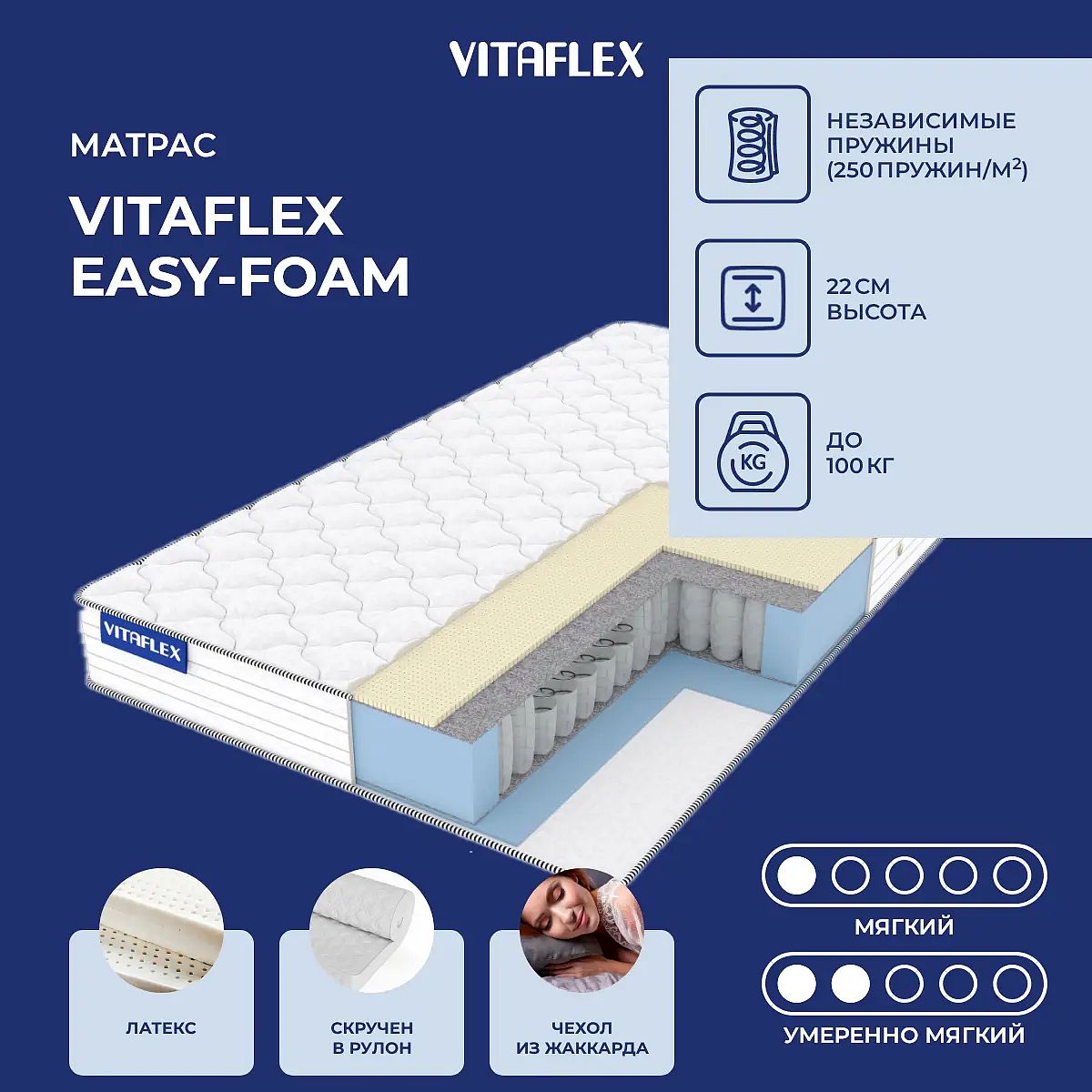 VITAFLEX

МАТРАС

VITAFLEX
EASY-FOAM

НЕЗАВИСИМЫЕ ПРУЖИНЫ (250 ПРУЖИН/М$^2$)

22 СМ
ВЫСОТА

KG

ДО
100 КГ

VITAFLEX

ЛАТЕКС

СКРУЧЕН
В РУЛОН

ЧЕХОЛ
ИЗ ЖАККАРДА

МЯГКИЙ

УМЕРЕННО МЯГКИЙ