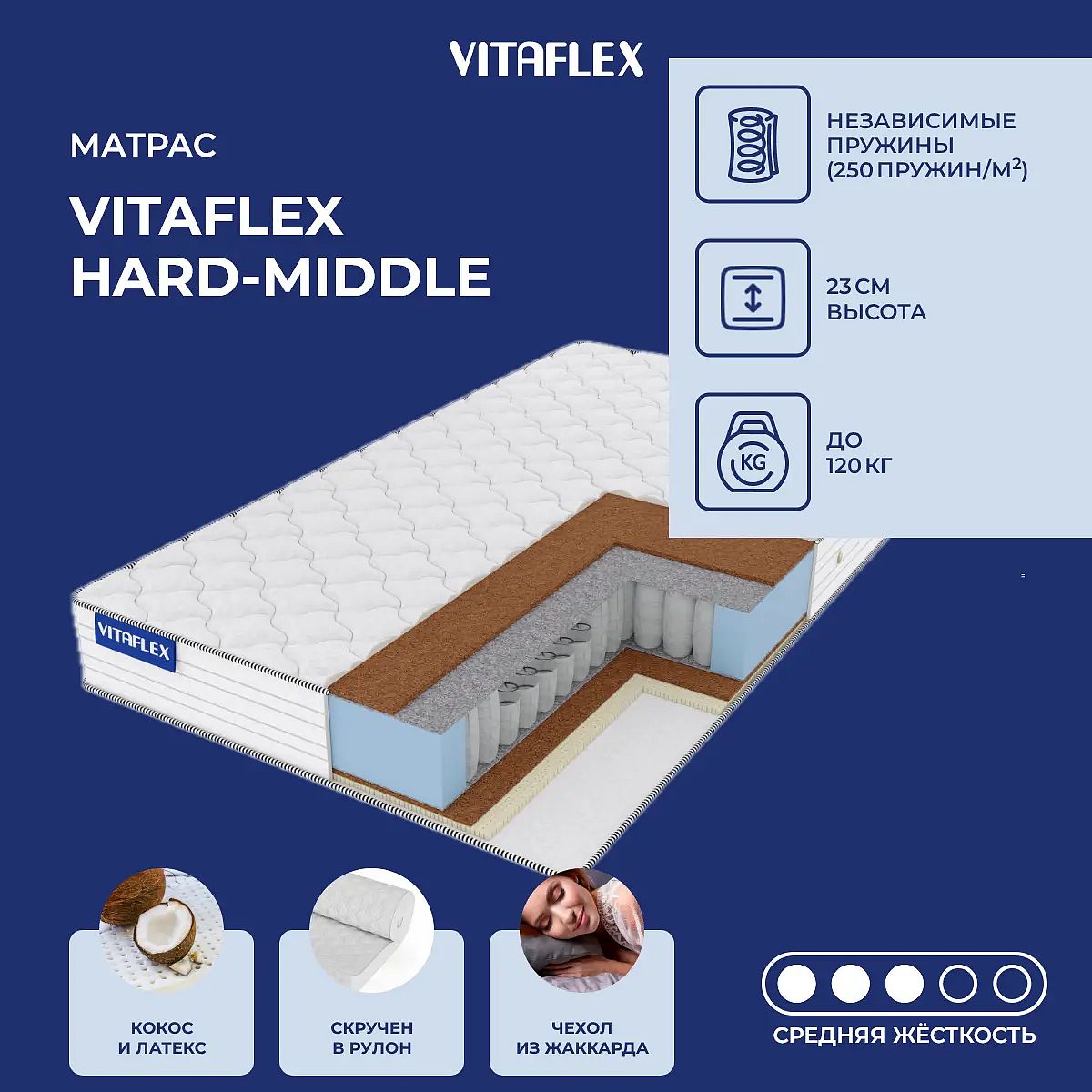 VITAFLEX

МАТРАС

VITAFLEX HARD-MIDDLE

НЕЗАВИСИМЫЕ ПРУЖИНЫ (250 ПРУЖИН/М$^2$)

23 СМ ВЫСОТА

KG

ДО 120 КГ

VITAFLEX

КОКОС И ЛАТЕКС

СКРУЧЕН В РУЛОН

ЧЕХОЛ ИЗ ЖАККАРДА

СРЕДНЯЯ ЖЁСТКОСТЬ