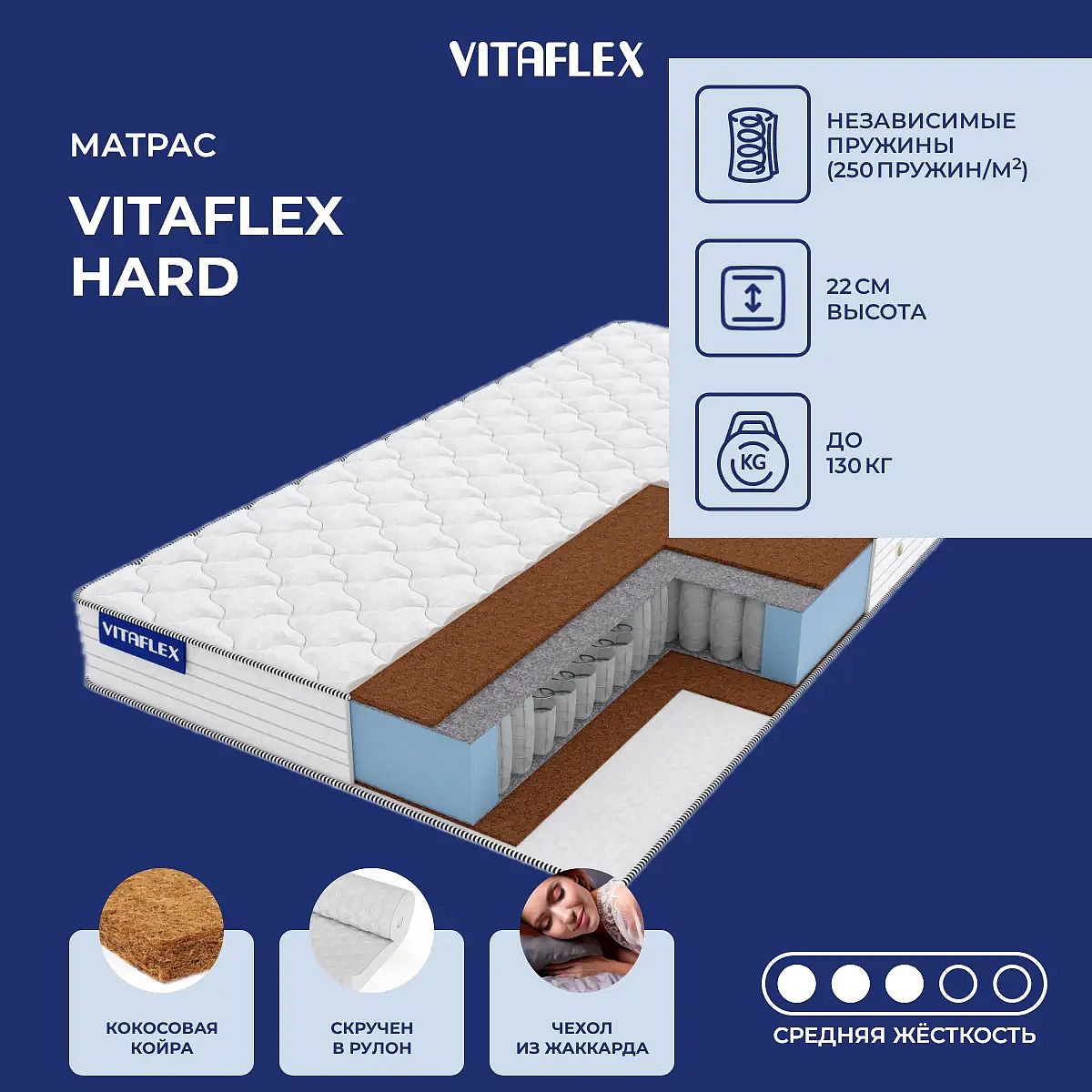 VITAFLEX

МАТРАС

VITAFLEX HARD

НЕЗАВИСИМЫЕ ПРУЖИНЫ (250 ПРУЖИН/М$^2$)

22 СМ ВЫСОТА

KG

ДО 130 КГ

VITAFLEX

КОКОСОВАЯ КОЙРА

СКРУЧЕН В РУЛОН

ЧЕХОЛ ИЗ ЖАККАРДА

СРЕДНЯЯ ЖЁСТКОСТЬ