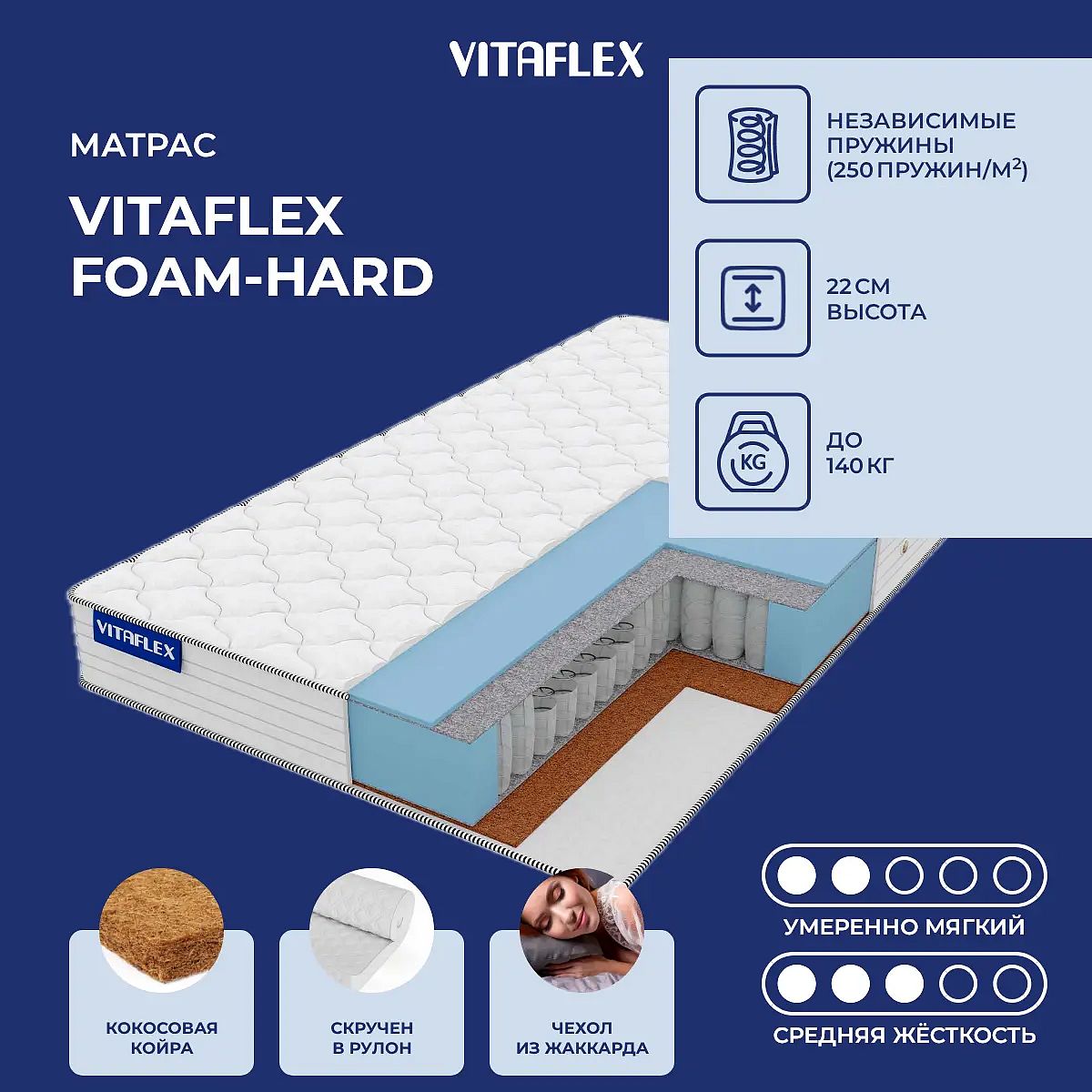 VITAFLEX

МАТРАС

VITAFLEX FOAM-HARD

НЕЗАВИСИМЫЕ ПРУЖИНЫ (250 ПРУЖИН/М$^2$)

22 СМ ВЫСОТА

KG

ДО 140 КГ

VITAFLEX

КОКОСОВАЯ КОЙРА

СКРУЧЕН В РУЛОН

ЧЕХОЛ ИЗ ЖАККАРДА

УМЕРЕННО МЯГКИЙ

СРЕДНЯЯ ЖЁСТКОСТЬ